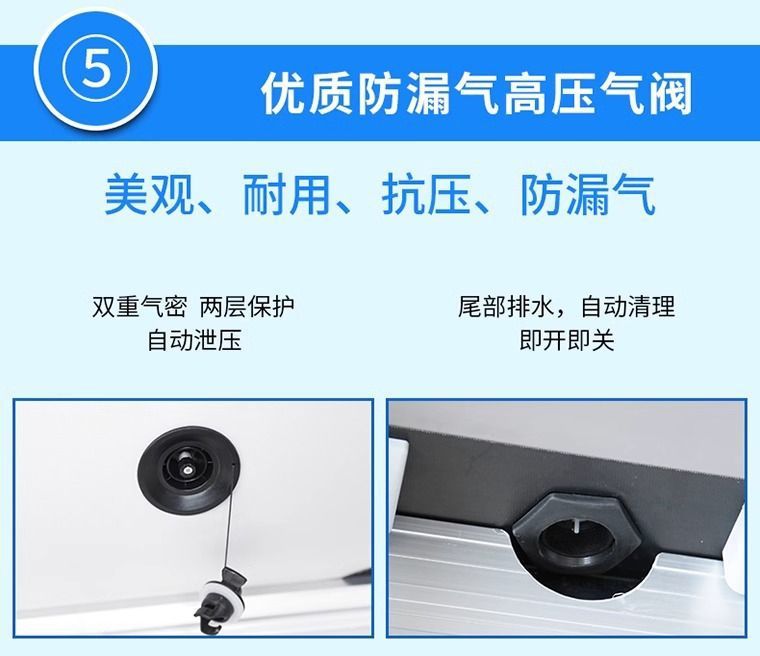 ⑤ 优质防漏气高压气阀

美观、耐用、抗压、防漏气

双重气密 两层保护
自动泄压

尾部排水，自动清理
即开即关