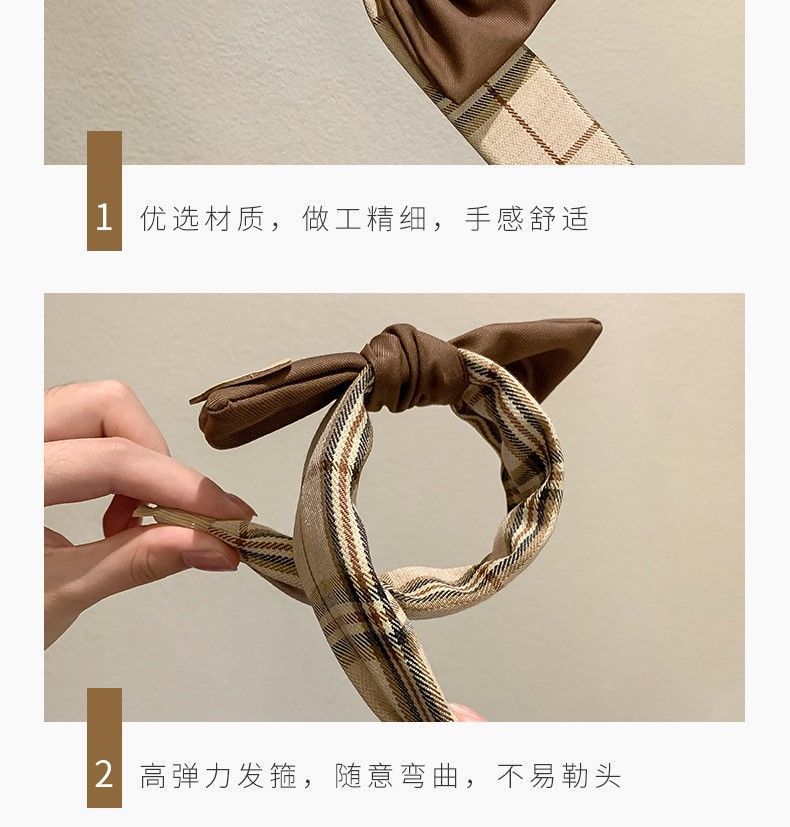 1 优选材质，做工精细，手感舒适

2 高弹力发箍，随意弯曲，不易勒头