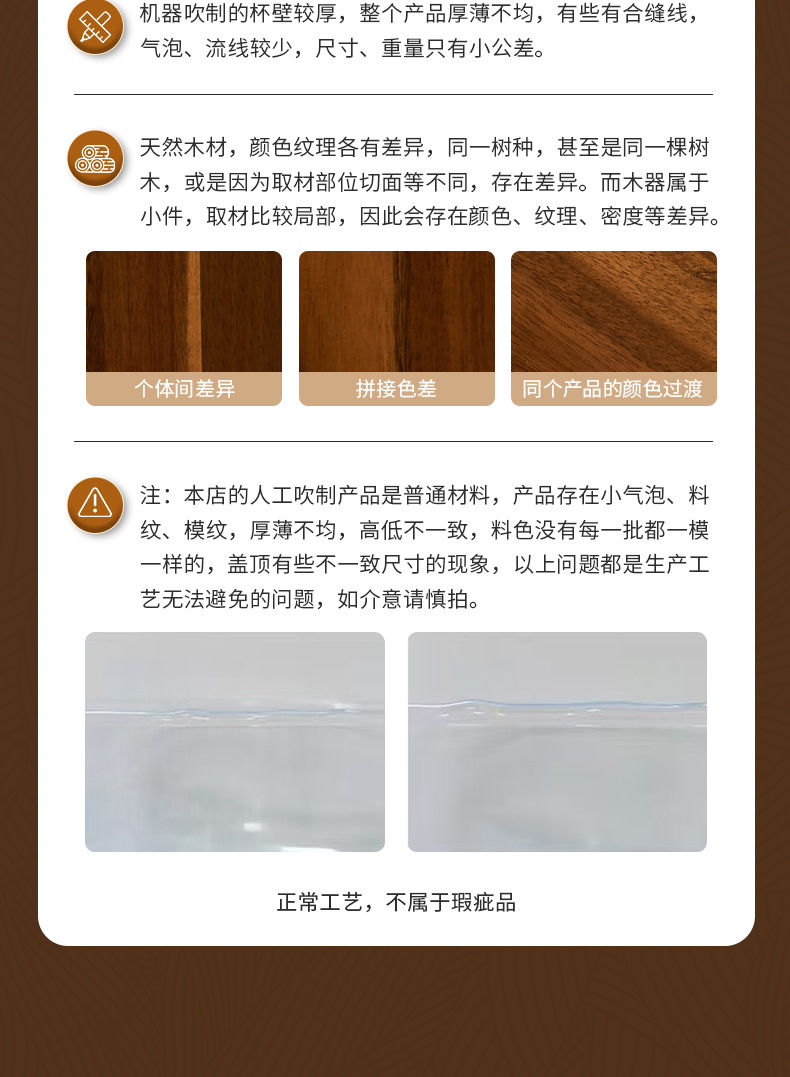 机器吹制的杯壁较厚，整个产品厚薄不均，有些有合缝线，气泡、流线较少，尺寸、重量只有小公差。

天然木材，颜色纹理各有差异，同一树种，甚至是同一棵树木，或是因为取材部位切面等不同，存在差异。而木器属于小件，取材比较局部，因此会存在颜色、纹理、密度等差异。

个体间差异

拼接色差

同个产品的颜色过渡

注：本店的人工吹制产品是普通材料，产品存在小气泡、料纹、模纹，厚薄不均，高低不一致，料色没有每一批都一模一样的，盖顶有些不一致尺寸的现象，以上问题都是生产工艺无法避免的问题，如介意请慎拍。

正常工艺，不属于瑕疵品