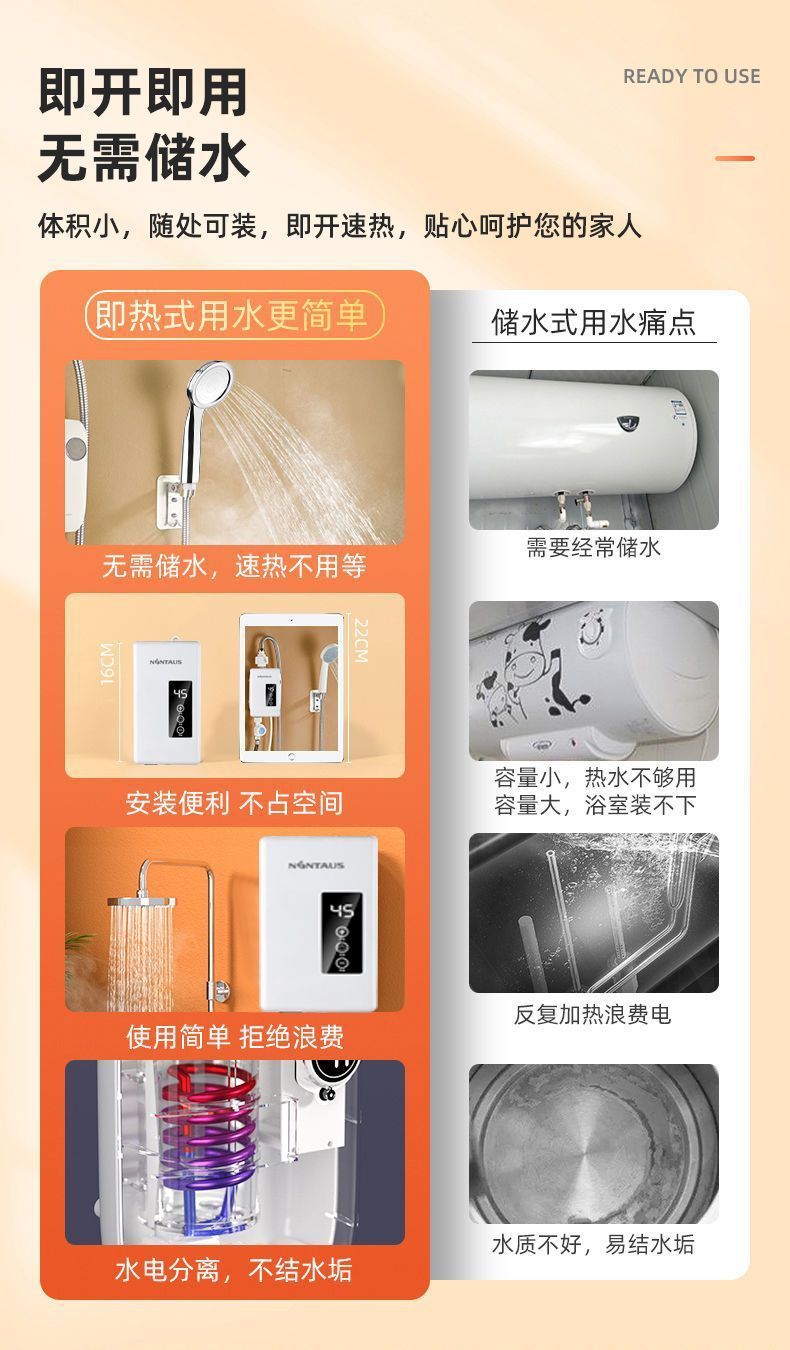 即开即用
无需储水

READY TO USE

体积小，随处可装，即开速热，贴心呵护您的家人

即热式用水更简单

无需储水，速热不用等

16CM

NONTAUS

45

22CM

安装便利 不占空间

NONTAUS

45

使用简单 拒绝浪费

水电分离，不结水垢

储水式用水痛点

需要经常储水

容量小，热水不够用
容量大，浴室装不下

反复加热浪费电

水质不好，易结水垢