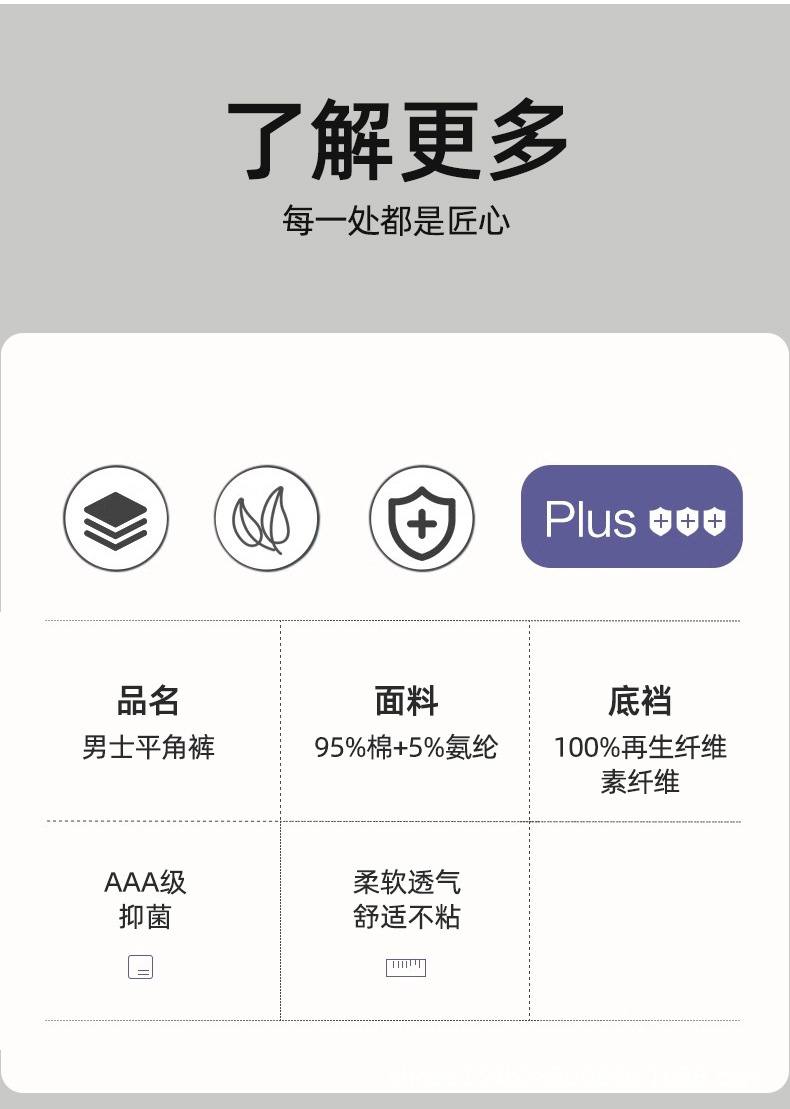 了解更多
每一处都是匠心

Plus

品名
男士平角裤

面料
95%棉+5%氨纶

底裆
100%再生纤维素纤维

AAA级
抑菌

柔软透气
舒适不粘