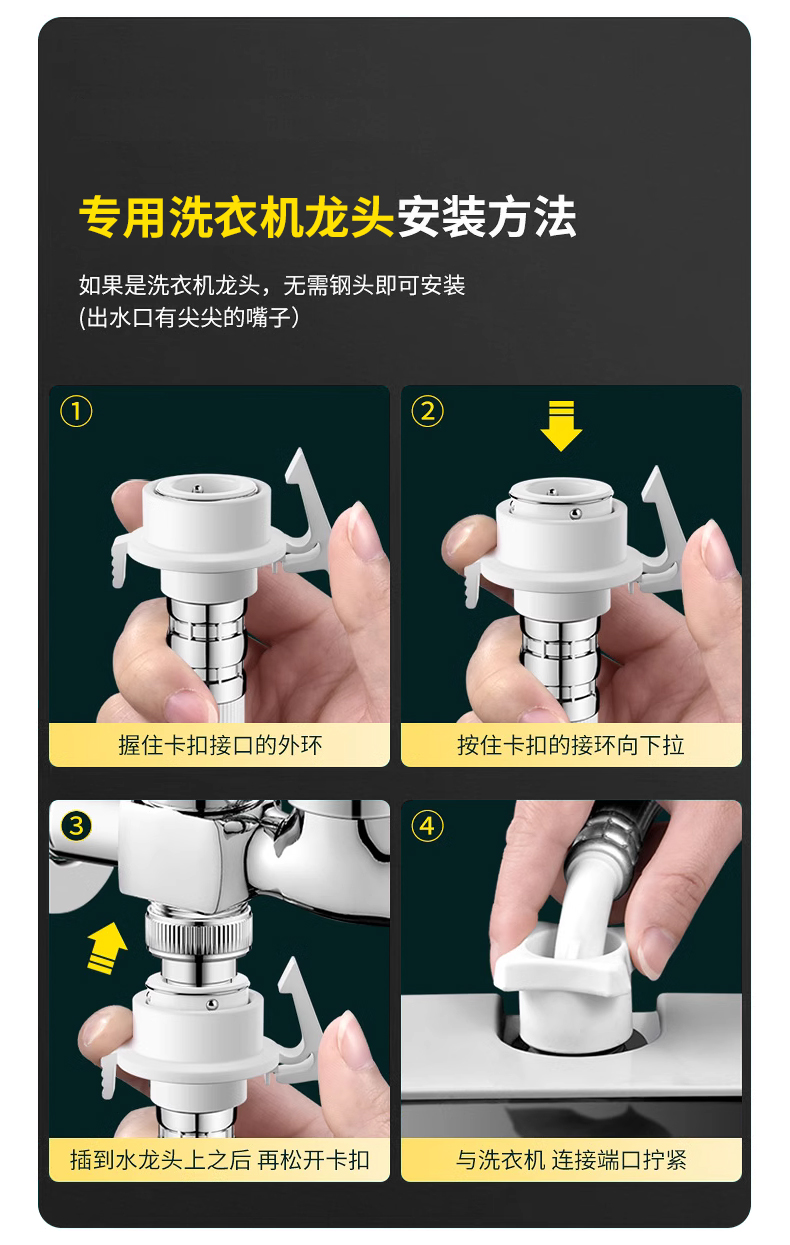 专用洗衣机龙头安装方法

如果是洗衣机龙头，无需钢头即可安装
(出水口有尖尖的嘴子)

①
握住卡扣接口的外环

②
按住卡扣的接环向下拉

③
插到水龙头上之后 再松开卡扣

④
与洗衣机 连接端口拧紧