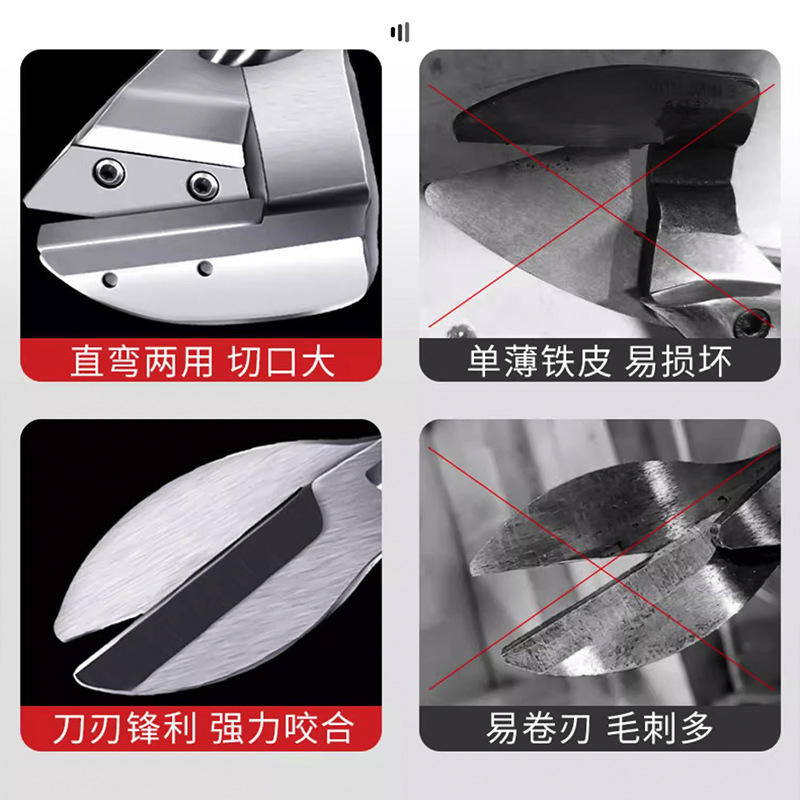 直弯两用 切口大

单薄铁皮 易损坏

刀刃锋利 强力咬合

易卷刃 毛刺多