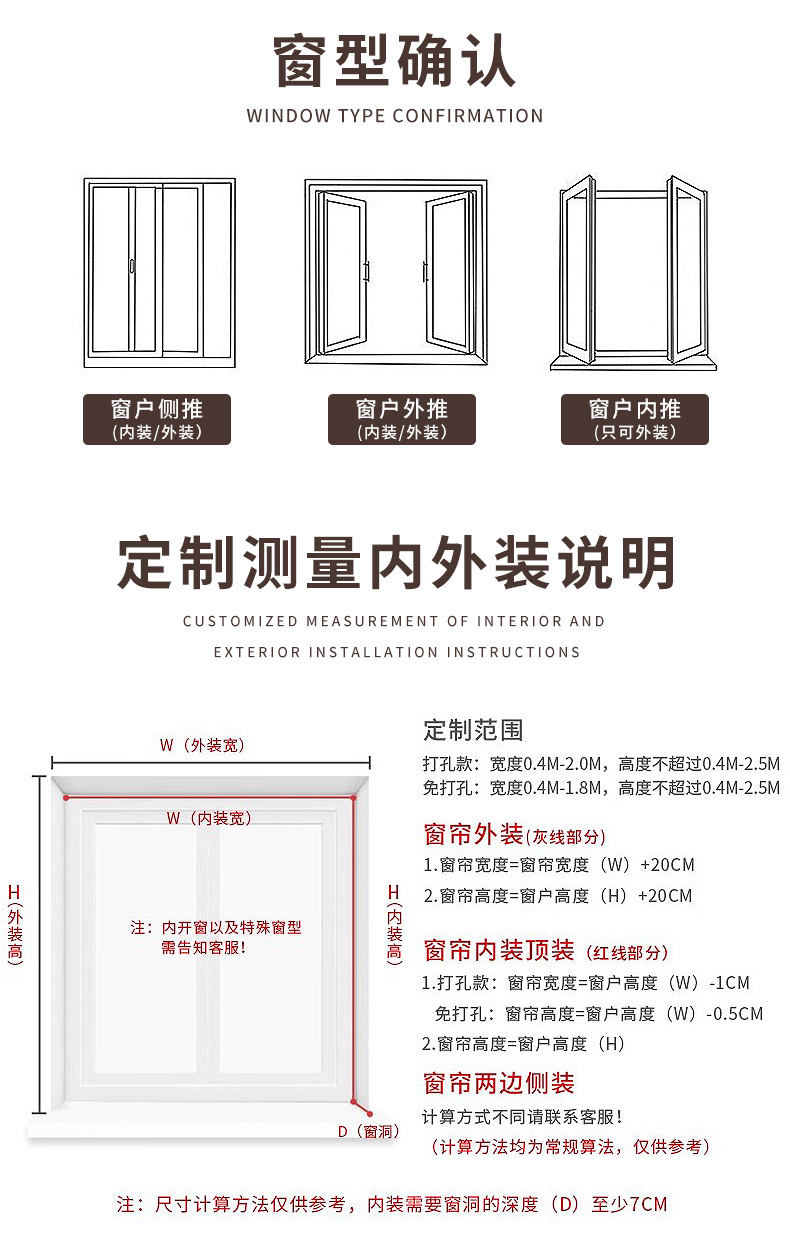 窗型确认
WINDOW TYPE CONFIRMATION

窗户侧推
（内装/外装）

窗户外推
（内装/外装）

窗户内推
（只可外装）

定制测量内外装说明
CUSTOMIZED MEASUREMENT OF INTERIOR AND
EXTERIOR INSTALLATION INSTRUCTIONS

W（外装宽）
W（内装宽）
H（外装高）
H（内装高）
注：内开窗以及特殊窗型需告知客服！
D（窗洞）

定制范围
打孔款：宽度0.4M-2.0M，高度不超过0.4M-2.5M
免打孔：宽度0.4M-1.8M，高度不超过0.4M-2.5M

窗帘外装（灰线部分）
1.窗帘宽度=窗帘宽度（W）+20CM
2.窗帘高度=窗户高度（H）+20CM

窗帘内装顶装（红线部分）
1.打孔款：窗帘宽度=窗户高度（W）-1CM
免打孔：窗帘高度=窗户高度（W）-0.5CM
2.窗帘高度=窗户高度（H）

窗帘两边侧装
计算方式不同请联系客服！
（计算方法均为常规算法，仅供参考）

注：尺寸计算方法仅供参考，内装需要窗洞的深度（D）至少7CM