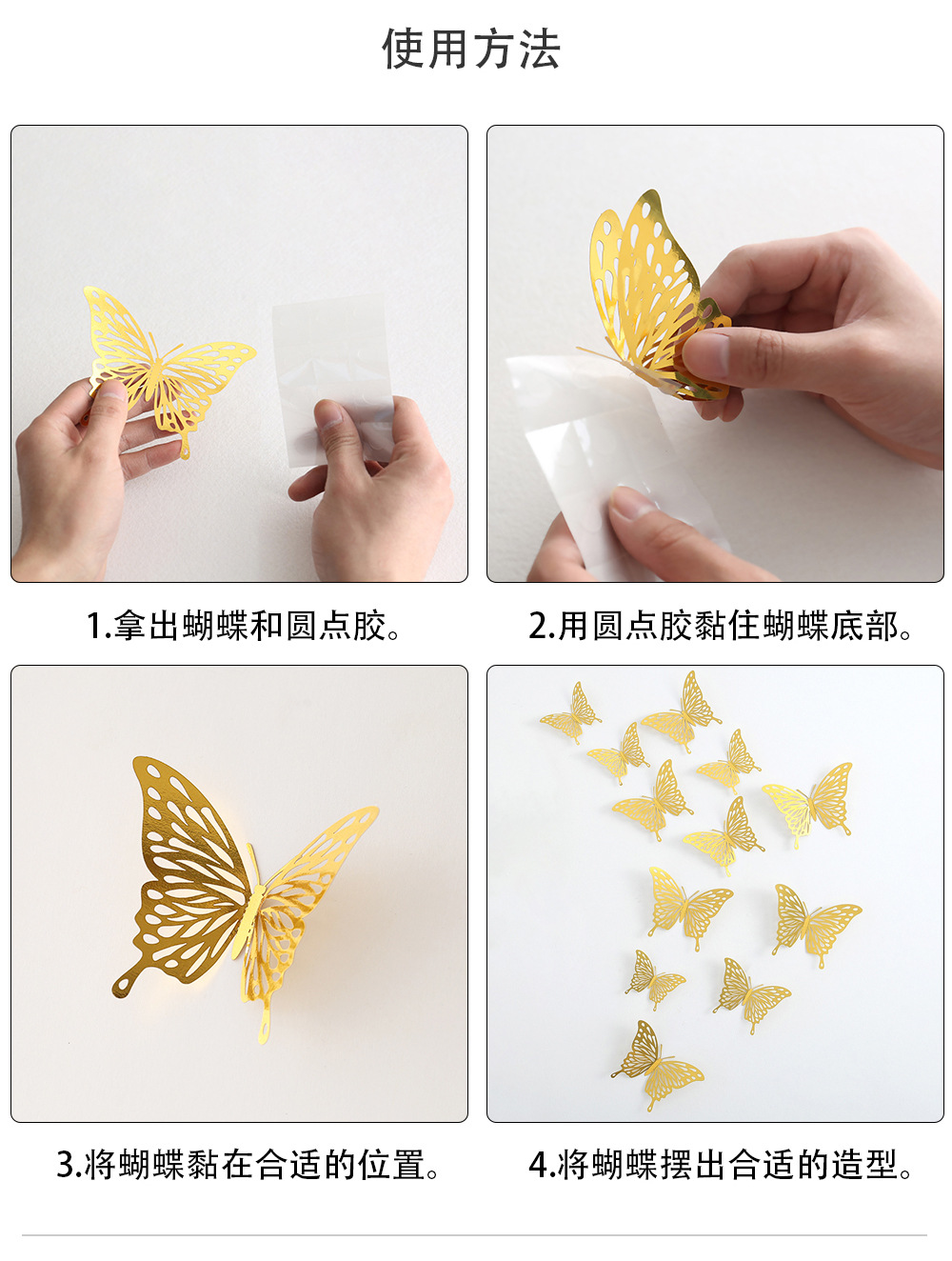 使用方法

1.拿出蝴蝶和圆点胶。

2.用圆点胶黏住蝴蝶底部。

3.将蝴蝶黏在合适的位置。

4.将蝴蝶摆出合适的造型。