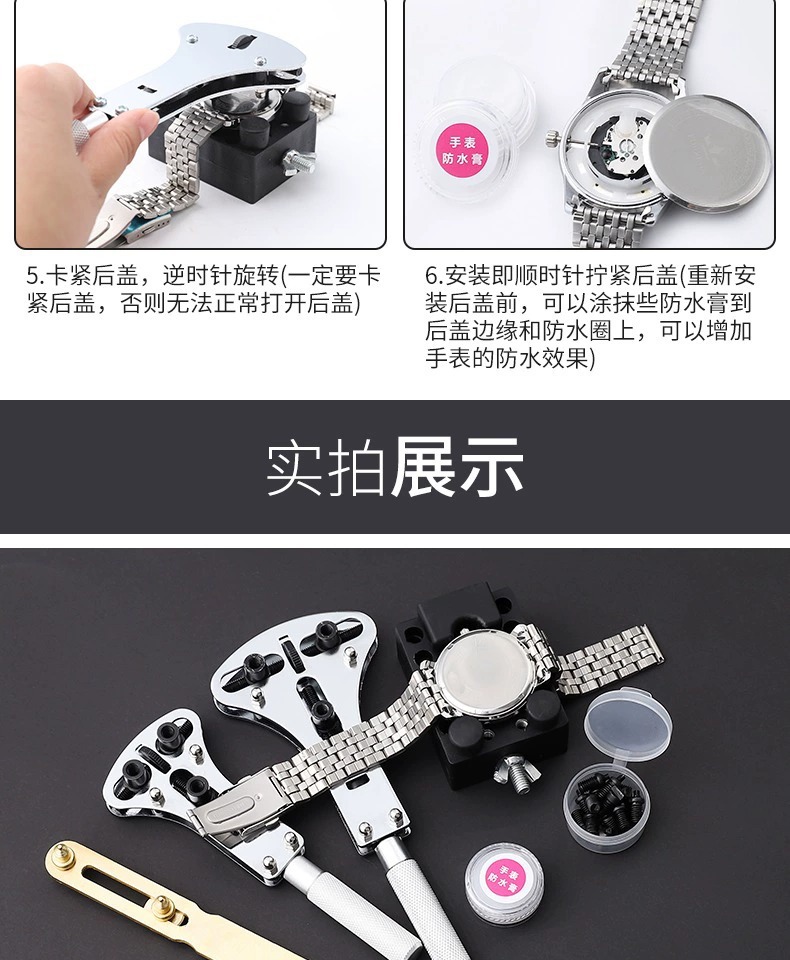 手表
防水膏

5.卡紧后盖，逆时针旋转(一定要卡紧后盖，否则无法正常打开后盖)

6.安装即顺时针拧紧后盖(重新安装后盖前，可以涂抹些防水膏到后盖边缘和防水圈上，可以增加手表的防水效果)

实拍展示

手表
防水膏