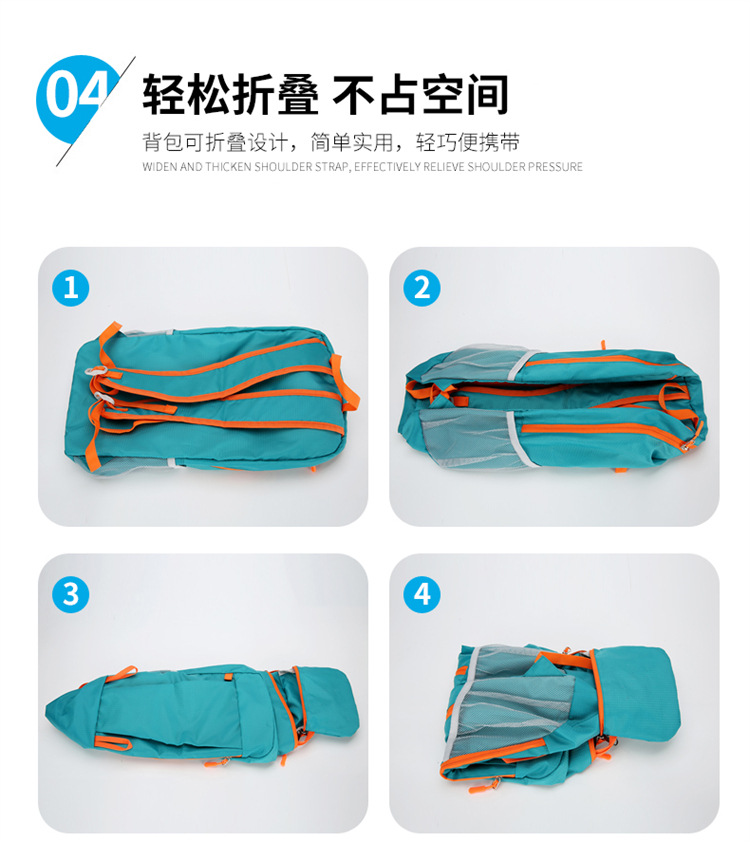 04 轻松折叠 不占空间

背包可折叠设计，简单实用，轻巧便携带

WIDEN AND THICKEN SHOULDER STRAP, EFFECTIVELY RELIEVE SHOULDER PRESSURE

1

2

3

4