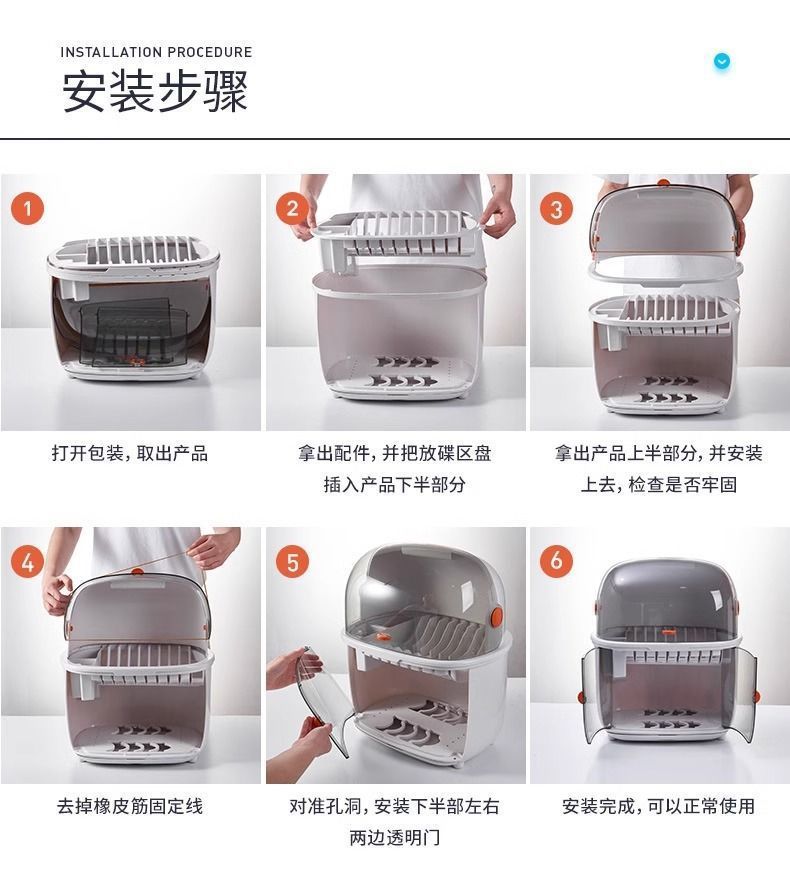 INSTALLATION PROCEDURE
安装步骤

1
打开包装，取出产品

2
拿出配件，并把放碟区盘插入产品下半部分

3
拿出产品上半部分，并安装上去，检查是否牢固

4
去掉橡皮筋固定线

5
对准孔洞，安装下半部左右两边透明门

6
安装完成，可以正常使用