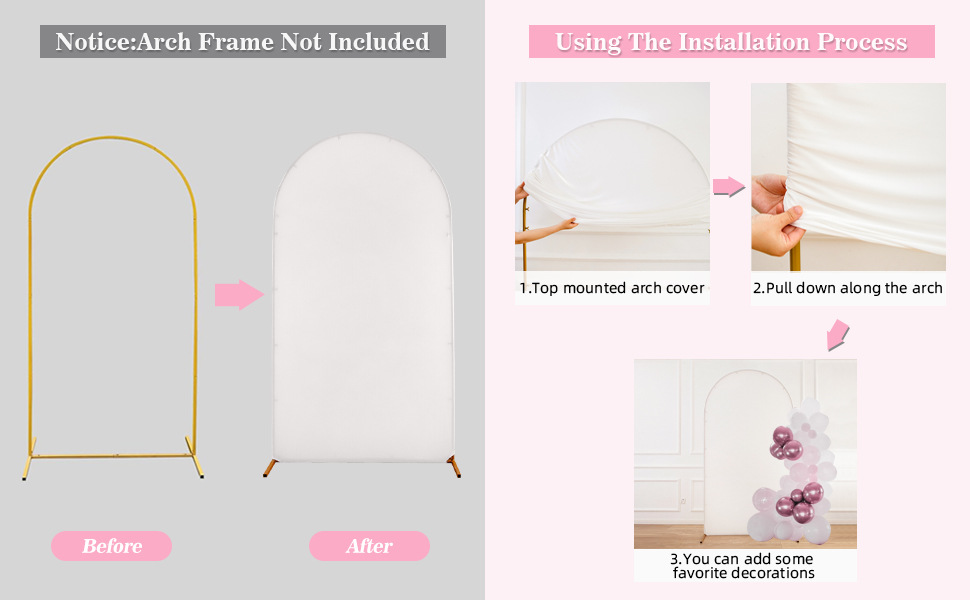 Notice:Arch Frame Not Included

Before

After

Using The Installation Process

1.Top mounted arch cover

2.Pull down along the arch

3.You can add some favorite decorations