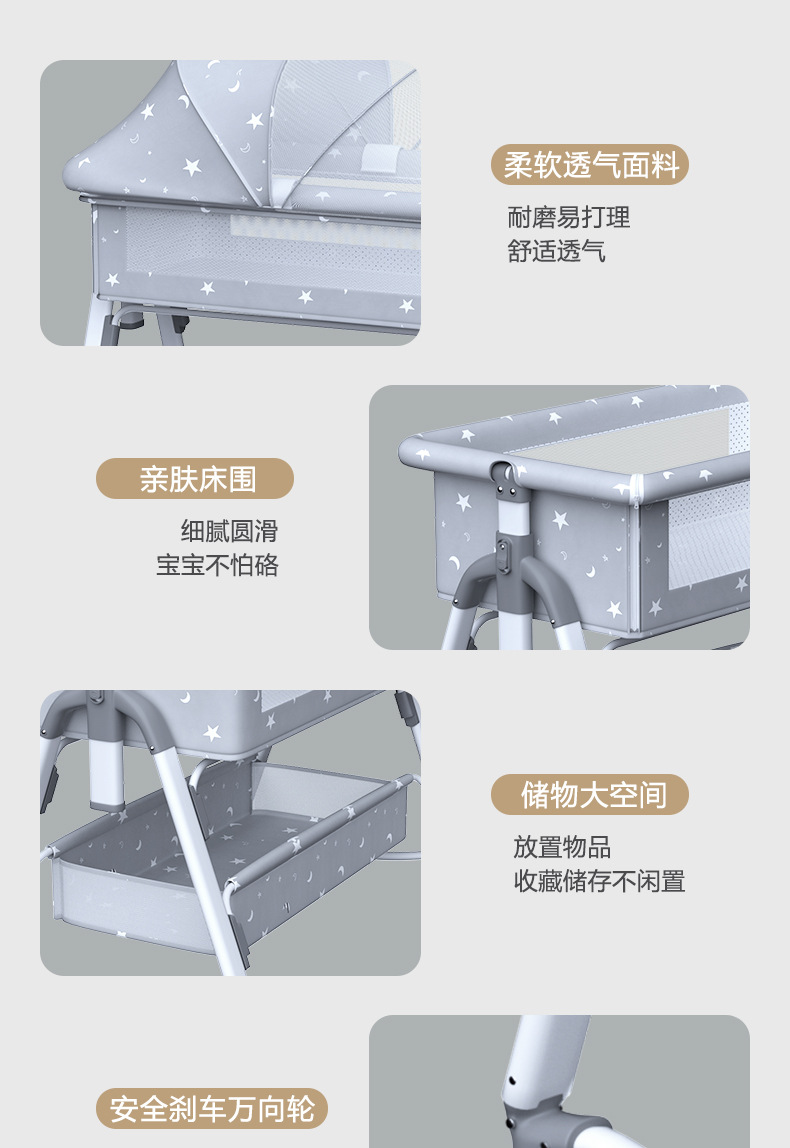 柔软透气面料

耐磨易打理
舒适透气

亲肤床围

细腻圆滑
宝宝不怕硌

储物大空间

放置物品
收藏储存不闲置

安全刹车万向轮