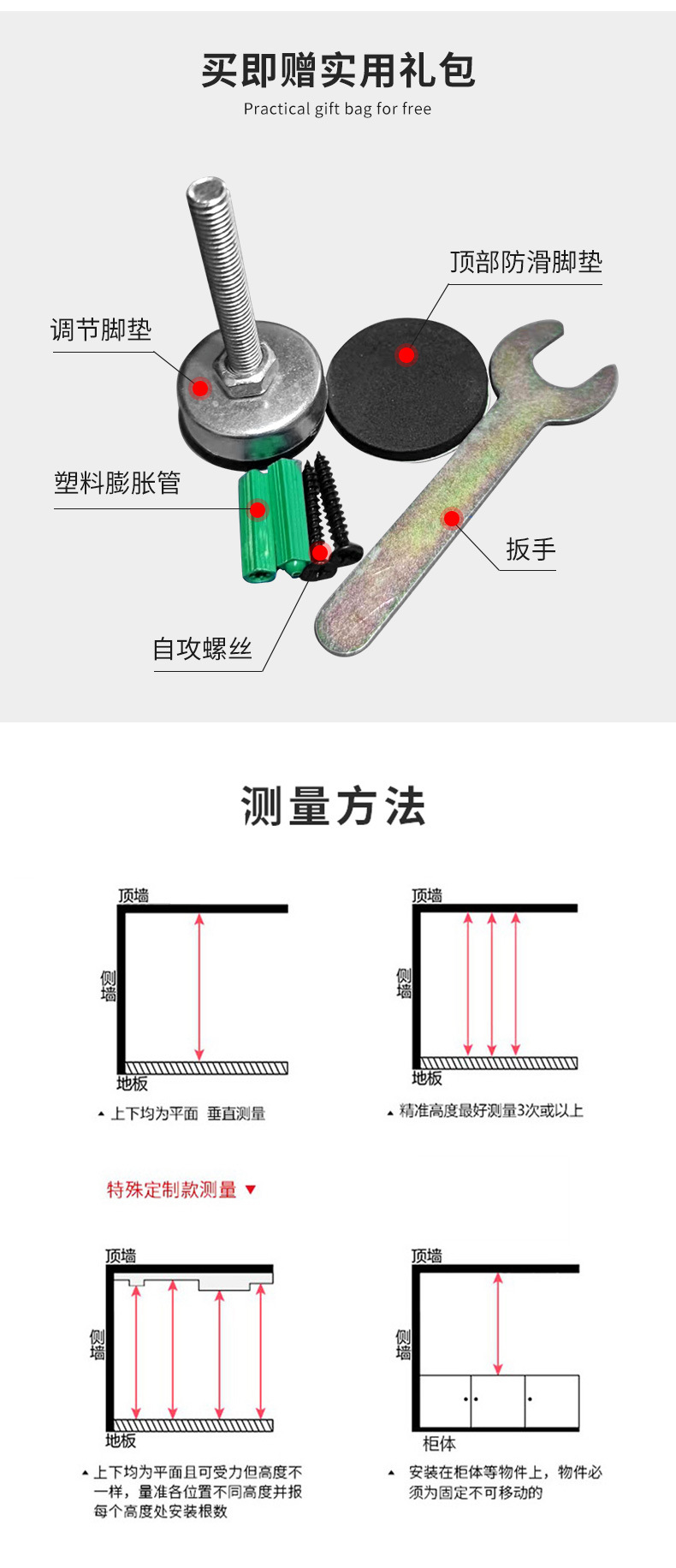 买即赠实用礼包
Practical gift bag for free

顶部防滑脚垫
调节脚垫
塑料膨胀管
扳手
自攻螺丝

测量方法

顶墙
侧墙
地板
▲ 上下均为平面 垂直测量

顶墙
侧墙
地板
▲ 精准高度最好测量3次或以上

特殊定制款测量 ▼

顶墙
侧墙
地板
▲ 上下均为平面且可受力但高度不一样，量准各位置不同高度并报每个高度处安装根数

顶墙
侧墙
柜体
▲ 安装在柜体等物件上，物件必须为固定不可移动的