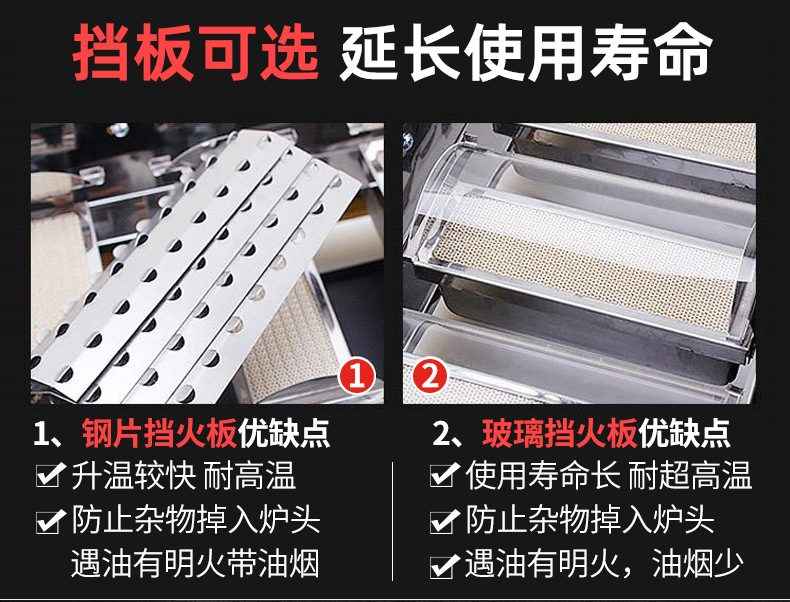 挡板可选 延长使用寿命

1

2

1、钢片挡火板优缺点
☑ 升温较快 耐高温
☑ 防止杂物掉入炉头
遇油有明火带油烟

2、玻璃挡火板优缺点
☑ 使用寿命长 耐超高温
☑ 防止杂物掉入炉头
☑ 遇油有明火，油烟少