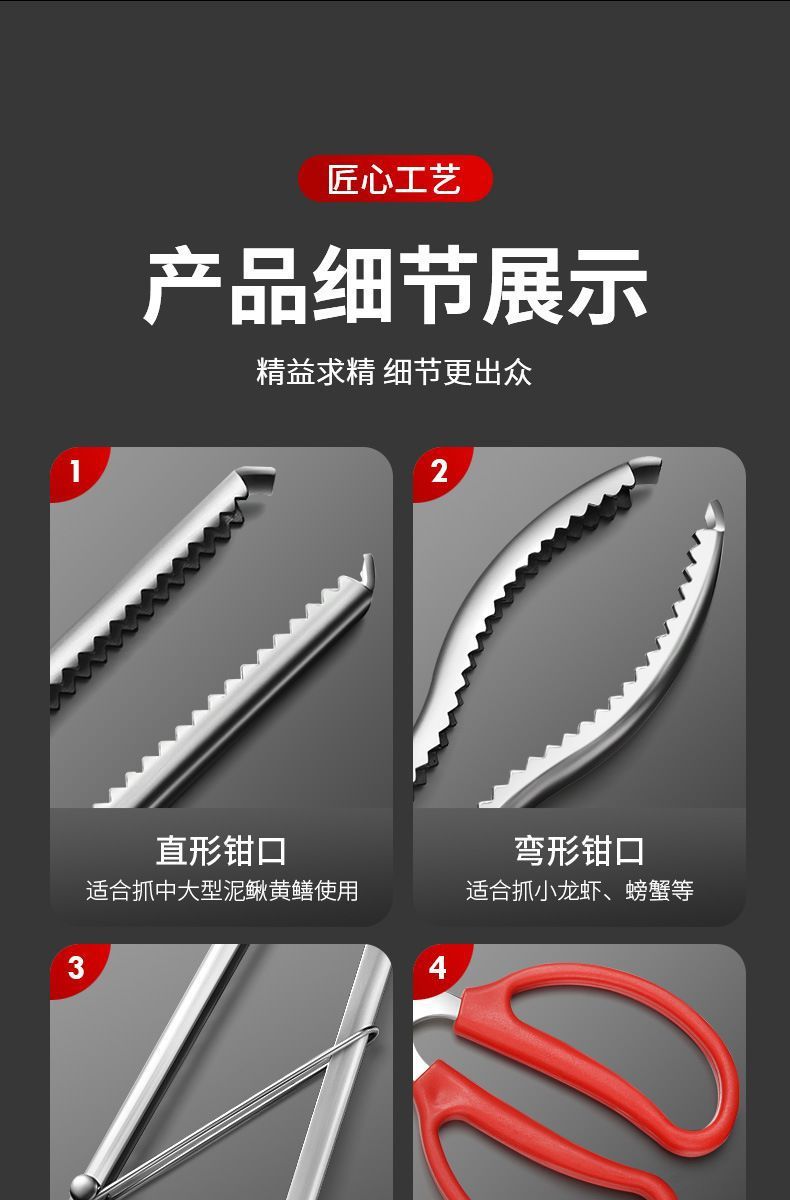 匠心工艺

产品细节展示

精益求精 细节更出众

1

直形钳口
适合抓中大型泥鳅黄鳝使用

2

弯形钳口
适合抓小龙虾、螃蟹等

3

4