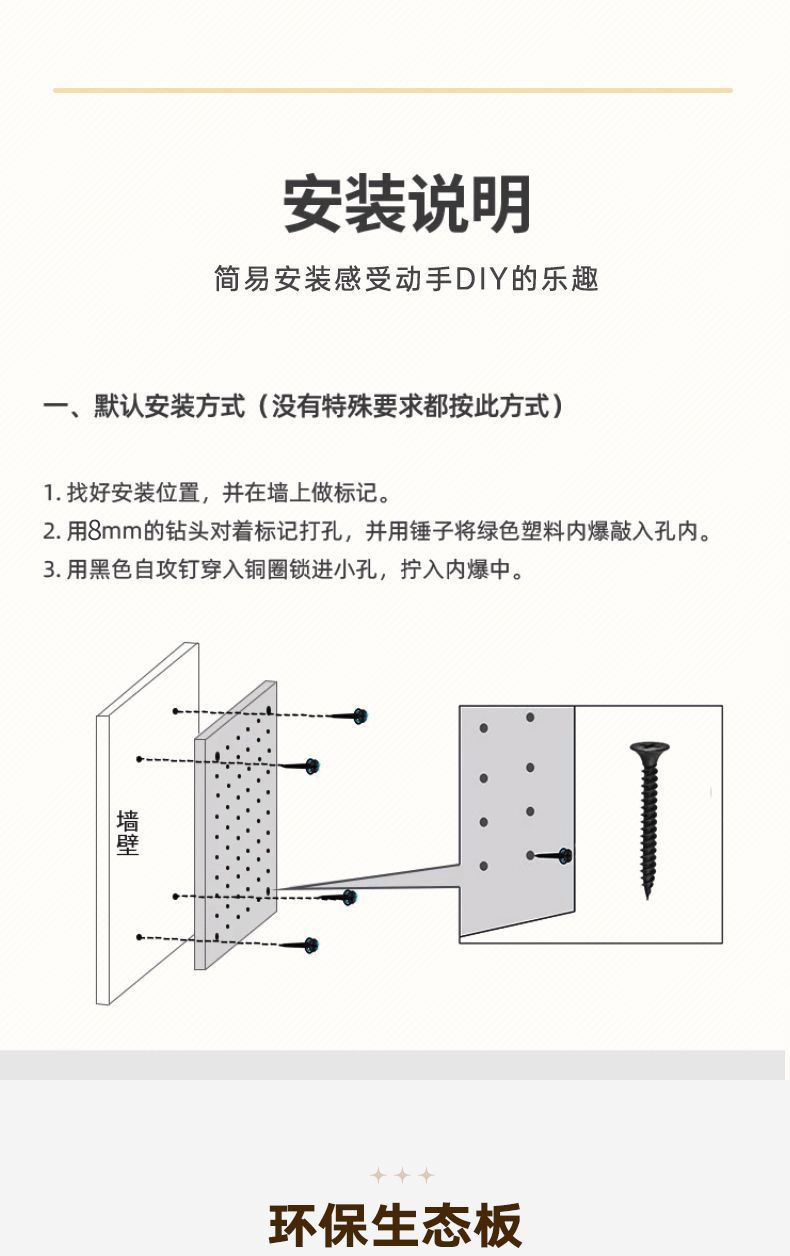 安装说明

简易安装感受动手DIY的乐趣

一、默认安装方式（没有特殊要求都按此方式）

1. 找好安装位置，并在墙上做标记。
2. 用8mm的钻头对着标记打孔，并用锤子将绿色塑料内爆敲入孔内。
3. 用黑色自攻钉穿入铜圈锁进小孔，拧入内爆中。

墙壁

环保生态板