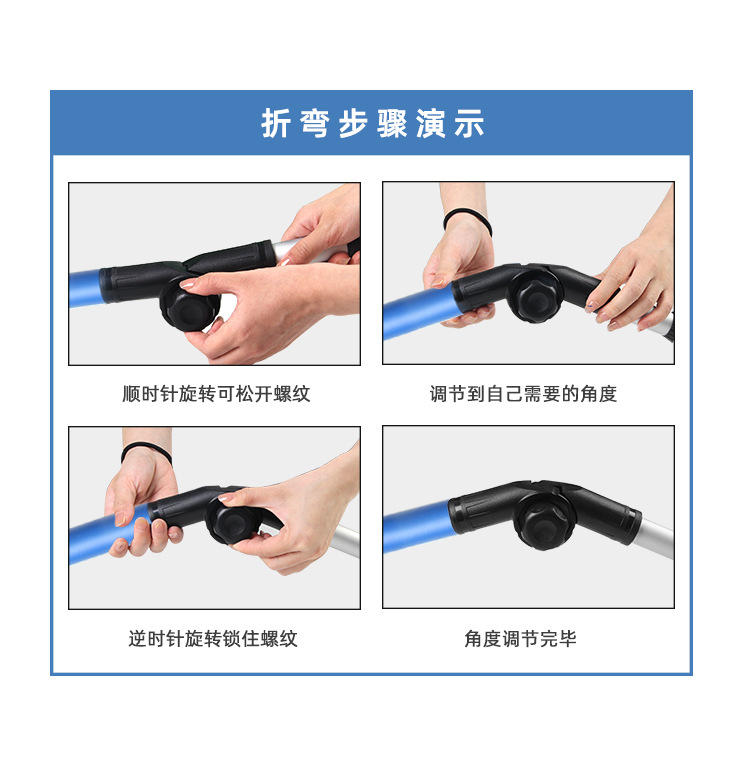 折弯步骤演示

顺时针旋转可松开螺纹

调节到自己需要的角度

逆时针旋转锁住螺纹

角度调节完毕