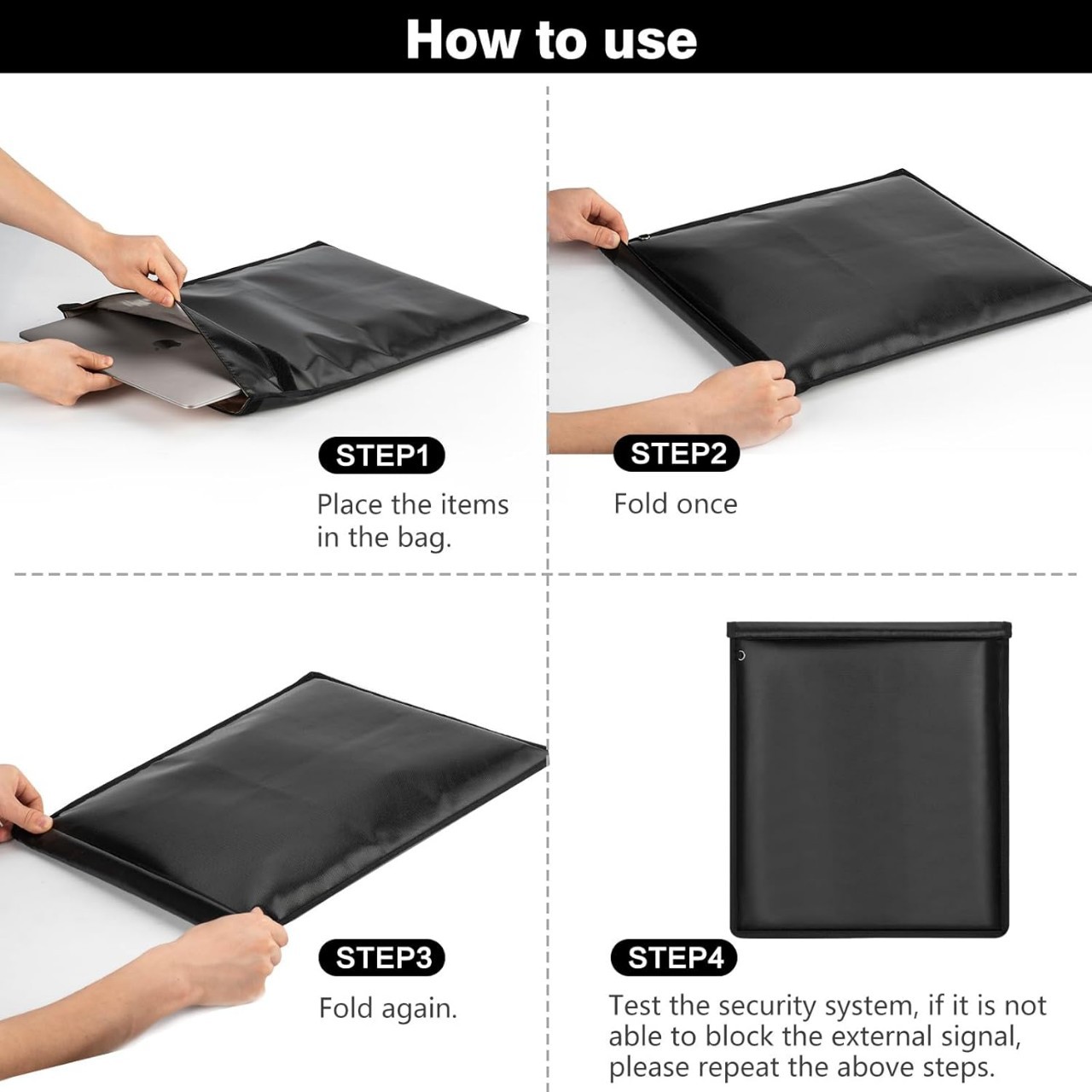 How to use

STEP1

Place the items in the bag.

STEP2

Fold once

STEP3

Fold again.

STEP4

Test the security system, if it is not able to block the external signal, please repeat the above steps.