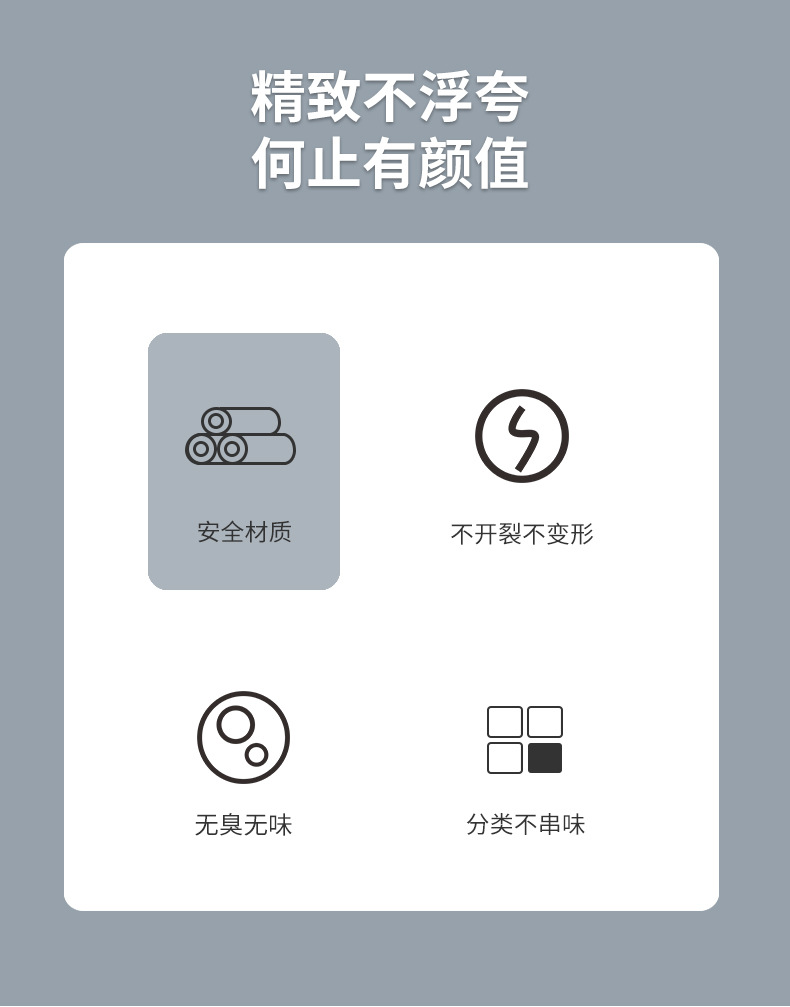 精致不浮夸
何止有颜值

安全材质

不开裂不变形

无臭无味

分类不串味