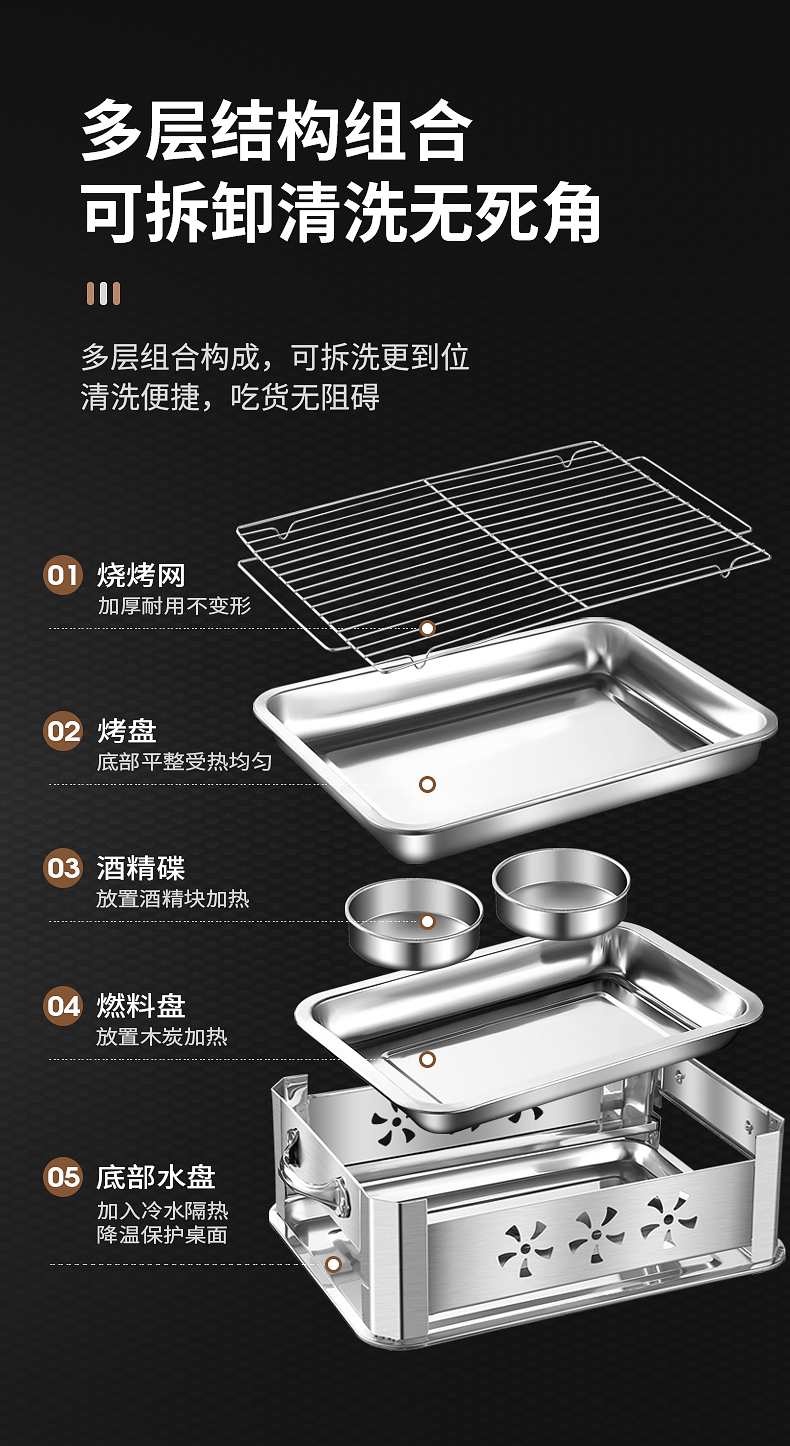 多层结构组合
可拆卸清洗无死角

多层组合构成，可拆洗更到位
清洗便捷，吃货无阻碍

01 烧烤网
加厚耐用不变形

02 烤盘
底部平整受热均匀

03 酒精碟
放置酒精块加热

04 燃料盘
放置木炭加热

05 底部水盘
加入冷水隔热
降温保护桌面