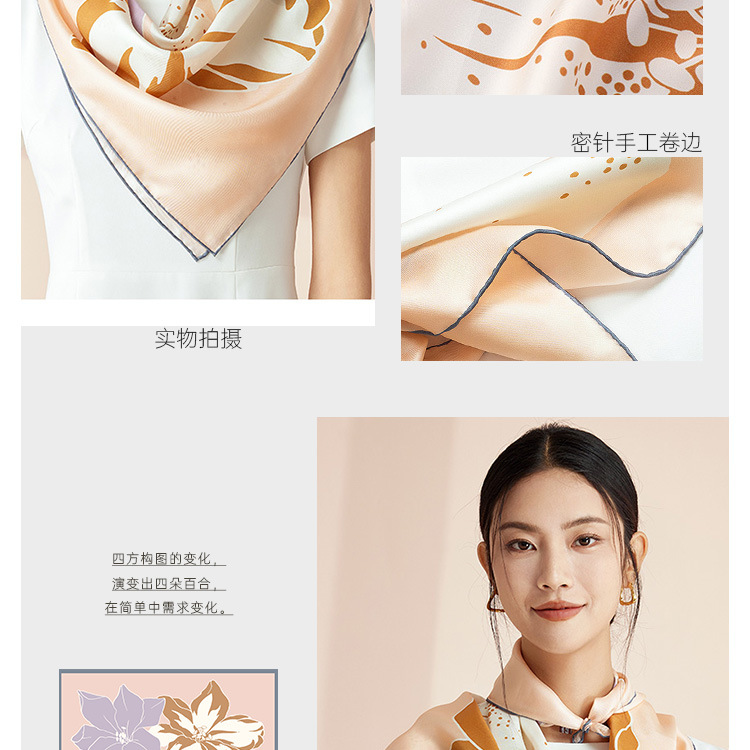 密针手工卷边

实物拍摄

四方构图的变化，
演变出四朵百合，
在简单中需求变化。