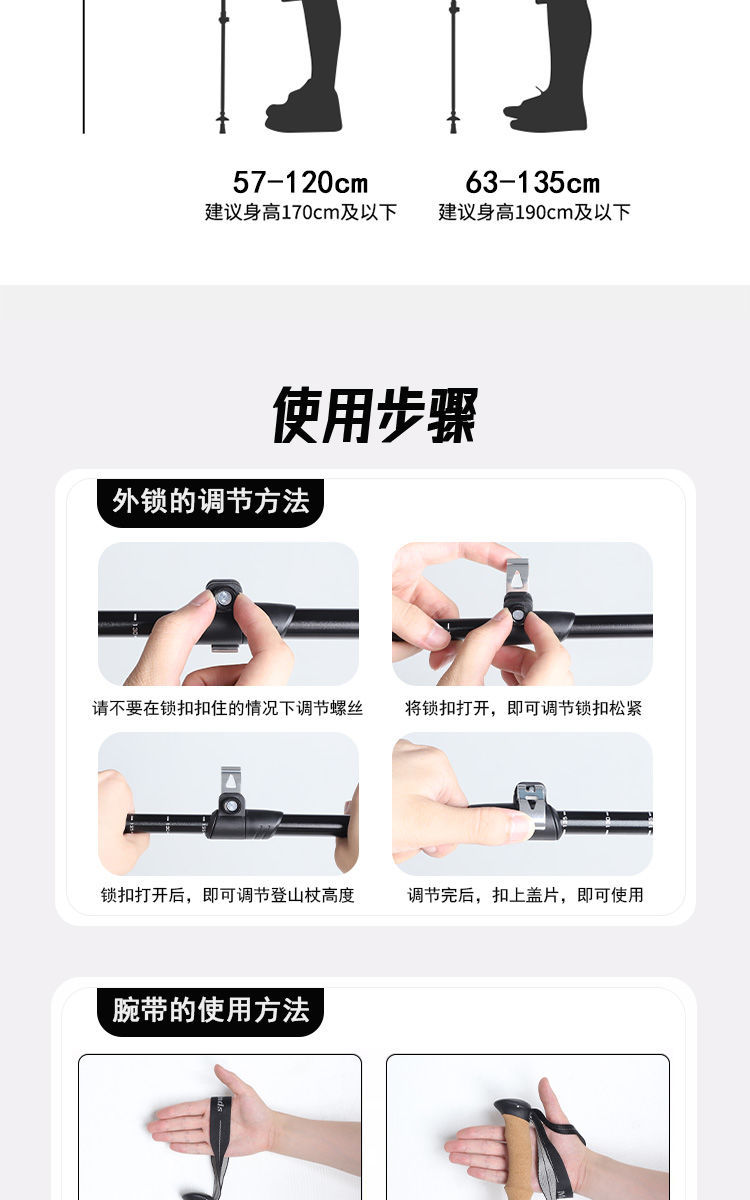 57-120cm
建议身高170cm及以下

63-135cm
建议身高190cm及以下

使用步骤

外锁的调节方法

请不要在锁扣扣住的情况下调节螺丝

将锁扣打开，即可调节锁扣松紧

锁扣打开后，即可调节登山杖高度

调节完后，扣上盖片，即可使用

腕带的使用方法