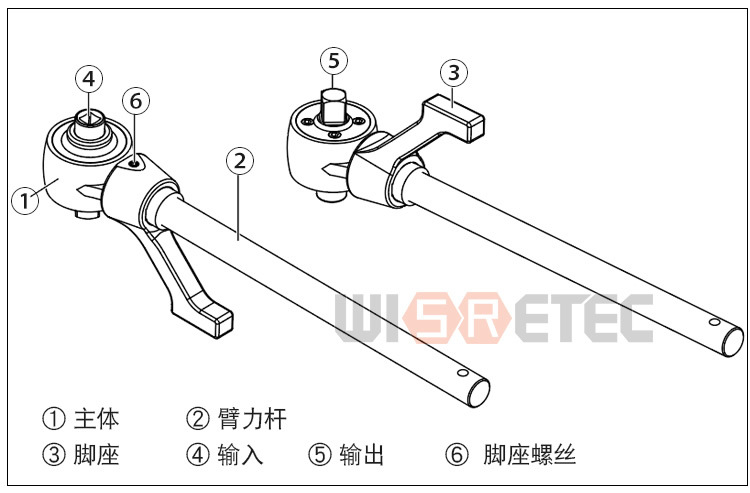 4
6
1
2
5
3
WISRETEC
① 主体 ② 臂力杆
③ 脚座 ④ 输入 ⑤ 输出 ⑥ 脚座螺丝