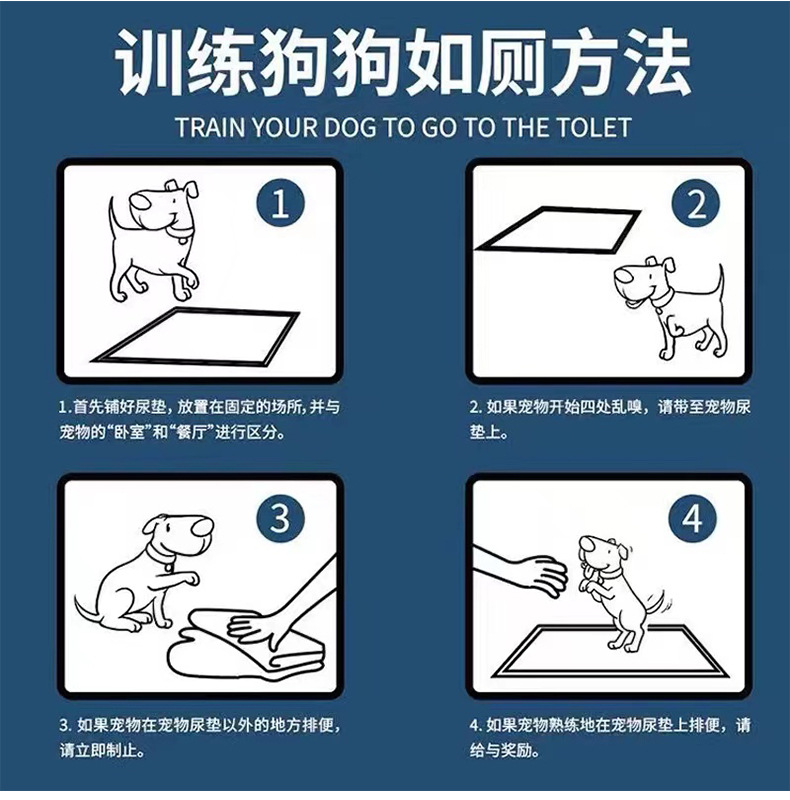 训练狗狗如厕方法

TRAIN YOUR DOG TO GO TO THE TOLET

1

1.首先铺好尿垫，放置在固定的场所，并与宠物的“卧室”和“餐厅”进行区分。

2

2. 如果宠物开始四处乱嗅，请带至宠物尿垫上。

3

3. 如果宠物在宠物尿垫以外的地方排便，请立即制止。

4

4. 如果宠物熟练地在宠物尿垫上排便，请给与奖励。