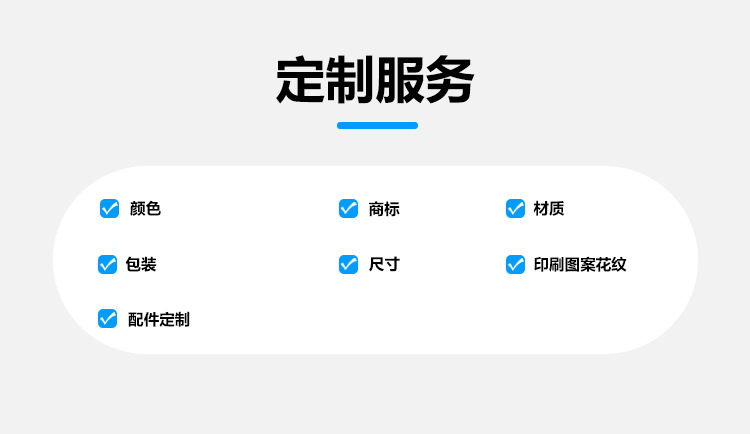 定制服务

颜色
商标
材质
包装
尺寸
印刷图案花纹
配件定制