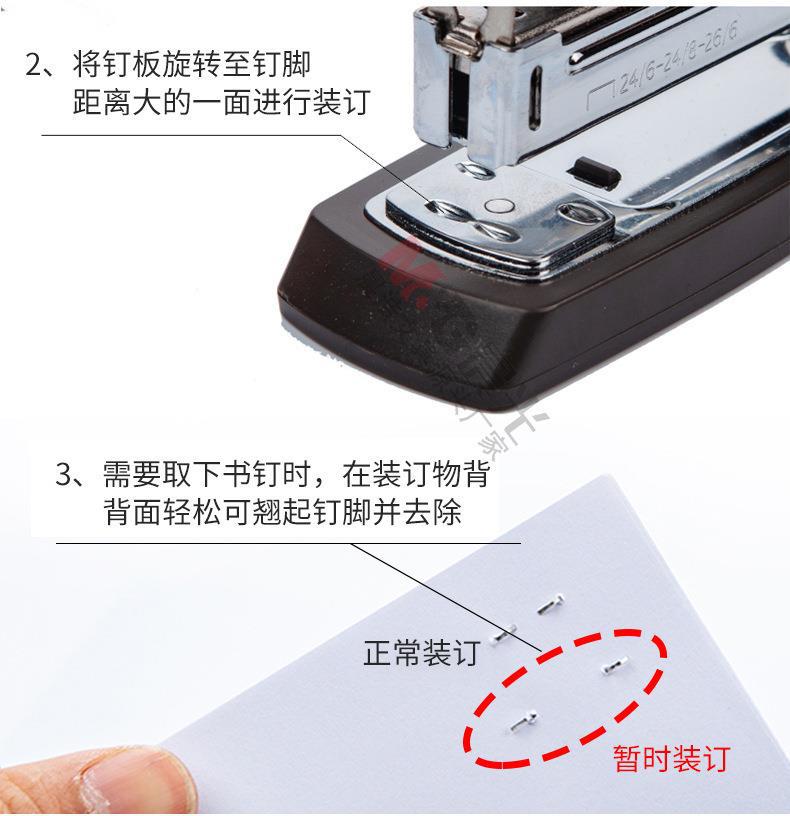 2、将钉板旋转至钉脚距离大的一面进行装订

24/6-24/8-26/6

3、需要取下书钉时，在装订物背背面轻松可翘起钉脚并去除

正常装订

暂时装订