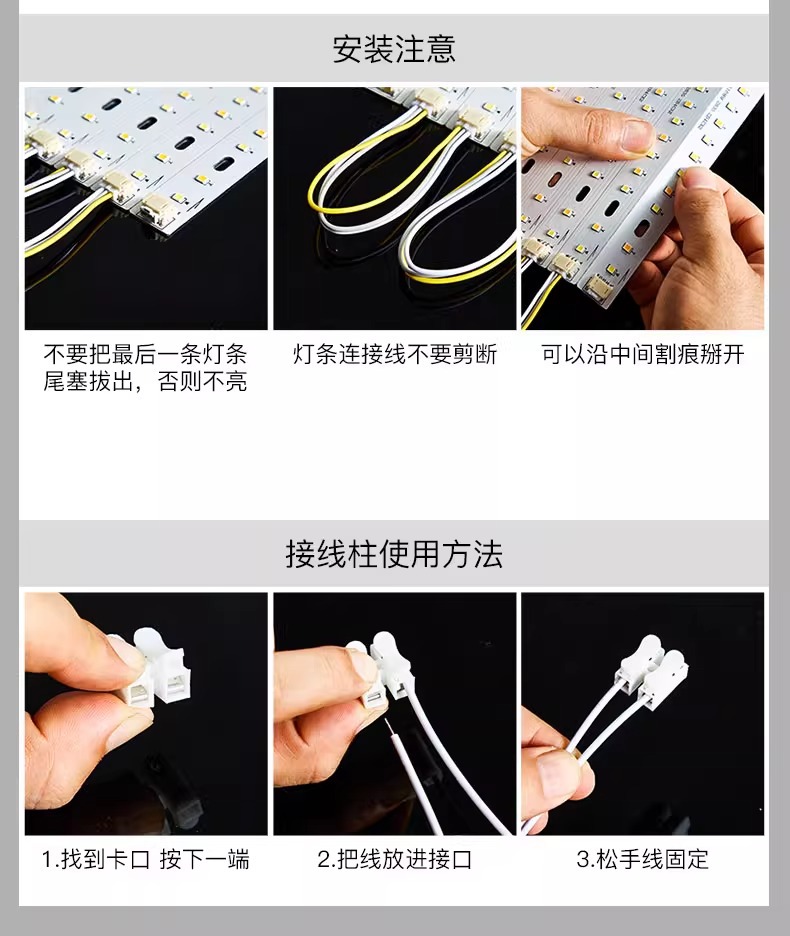 安装注意

不要把最后一条灯条尾塞拔出，否则不亮

灯条连接线不要剪断

可以沿中间割痕掰开

接线柱使用方法

1.找到卡口 按下一端

2.把线放进接口

3.松手线固定