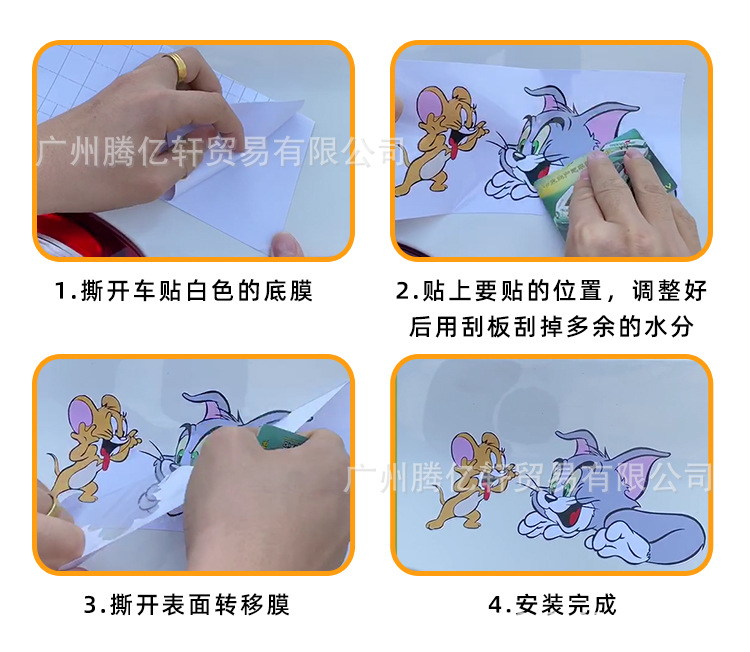 广州腾亿轩贸易有限公司

1.撕开车贴白色的底膜

2.贴上要贴的位置，调整好后用刮板刮掉多余的水分

广州腾亿轩贸易有限公司

3.撕开表面转移膜

4.安装完成