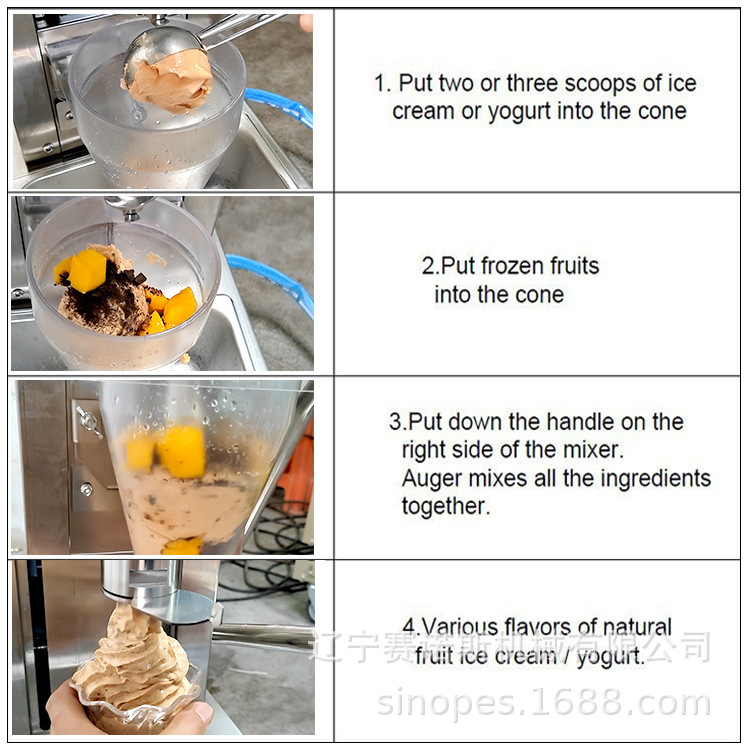 1. Put two or three scoops of ice cream or yogurt into the cone

2.Put frozen fruits into the cone

3.Put down the handle on the right side of the mixer.
Auger mixes all the ingredients together.

4.Various flavors of natural fruit ice cream / yogurt.

辽宁赛诺斯机械有限公司
sinopes.1688.com