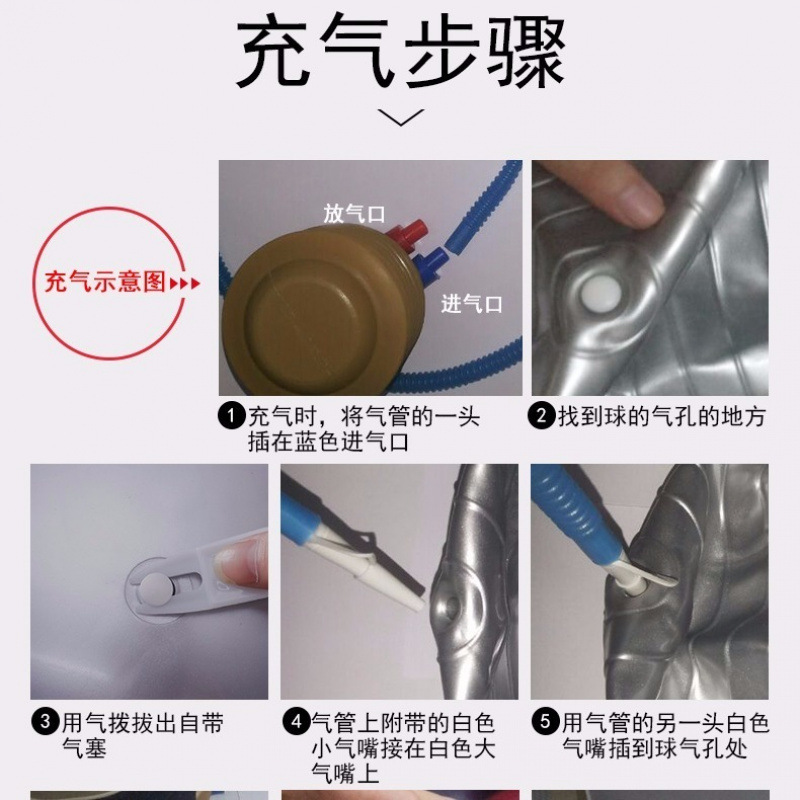 充气步骤

充气示意图

放气口

进气口

1 充气时，将气管的一头插在蓝色进气口

2 找到球的气孔的地方

3 用气拨拔出自带气塞

4 气管上附带的白色小气嘴接在白色大气嘴上

5 用气管的另一头白色气嘴插到球气孔处