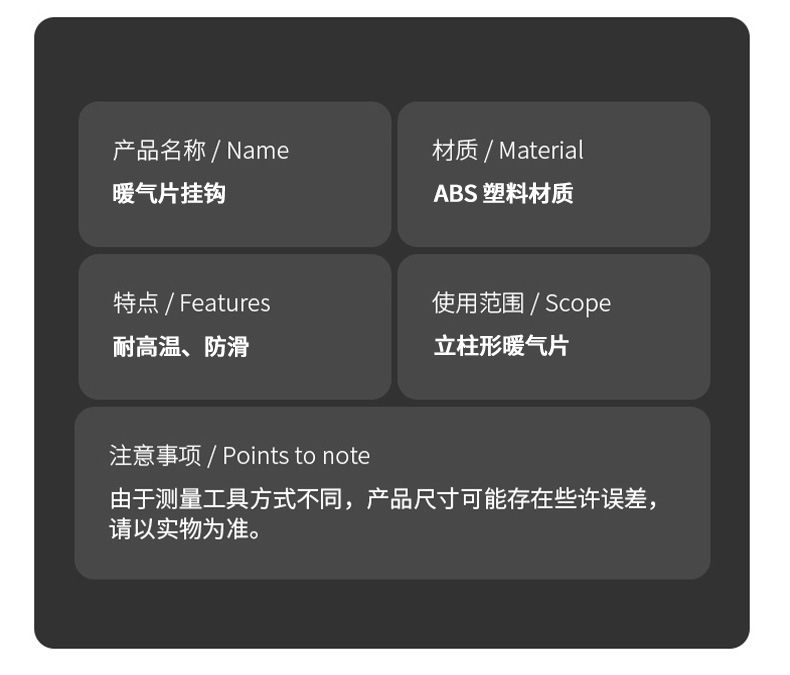 产品名称 / Name
暖气片挂钩

材质 / Material
ABS塑料材质

特点 / Features
耐高温、防滑

使用范围 / Scope
立柱形暖气片

注意事项 / Points to note
由于测量工具方式不同，产品尺寸可能存在些许误差，请以实物为准。