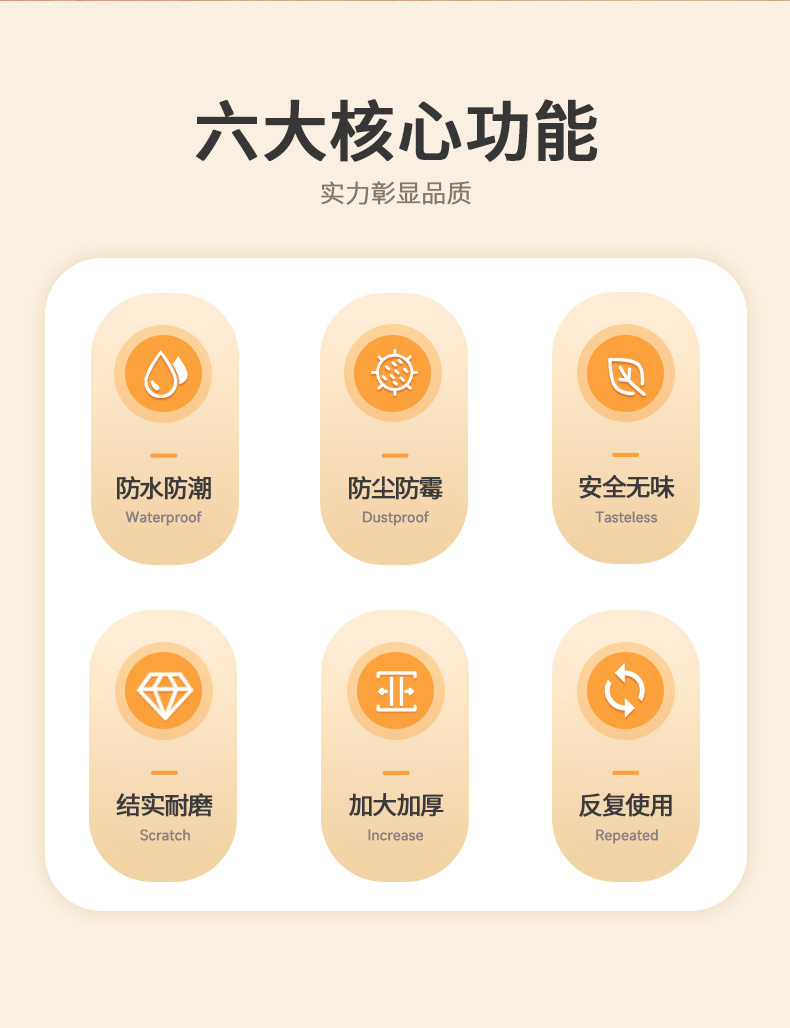 六大核心功能

实力彰显品质

防水防潮
Waterproof

防尘防霉
Dustproof

安全无味
Tasteless

结实耐磨
Scratch

加大加厚
Increase

反复使用
Repeated