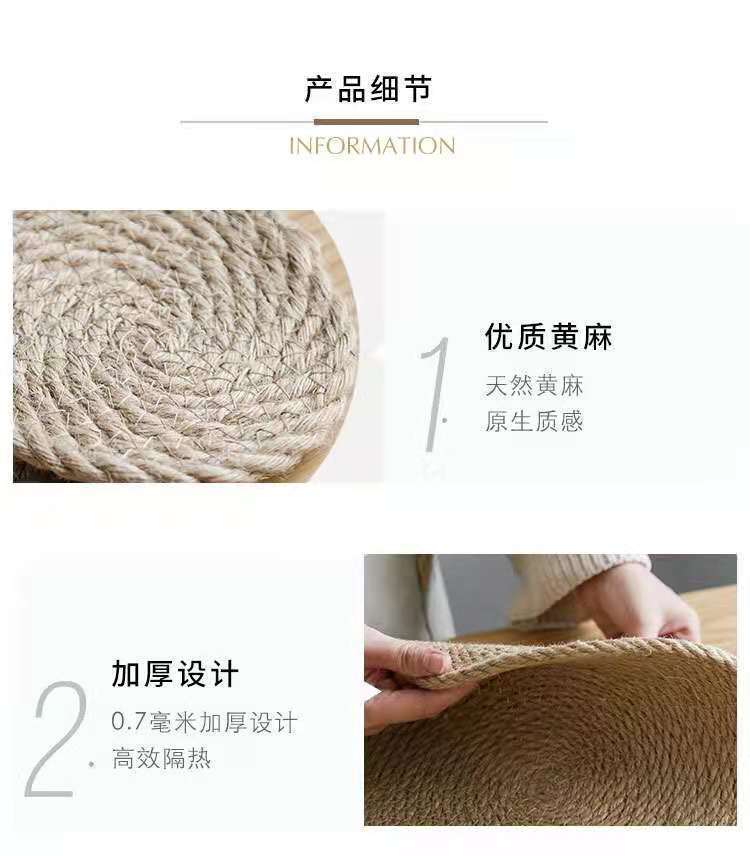 产品细节

INFORMATION

1.

优质黄麻

天然黄麻

原生质感

2.

加厚设计

0.7毫米加厚设计

高效隔热