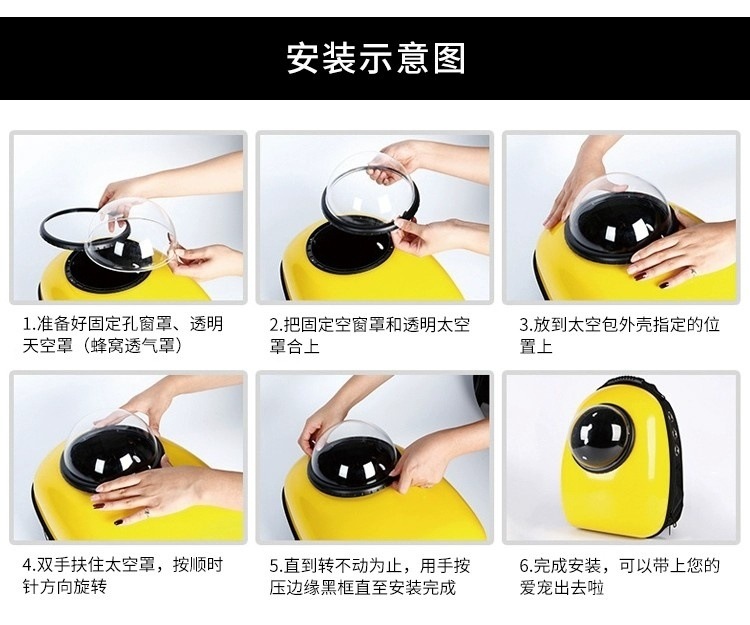 安装示意图

1.准备好固定孔窗罩、透明天空罩（蜂窝透气罩）

2.把固定空窗罩和透明太空罩合上

3.放到太空包外壳指定的位置上

4.双手扶住太空罩，按顺时针方向旋转

5.直到转不动为止，用手按压边缘黑框直至安装完成

6.完成安装，可以带上您的爱宠出去啦