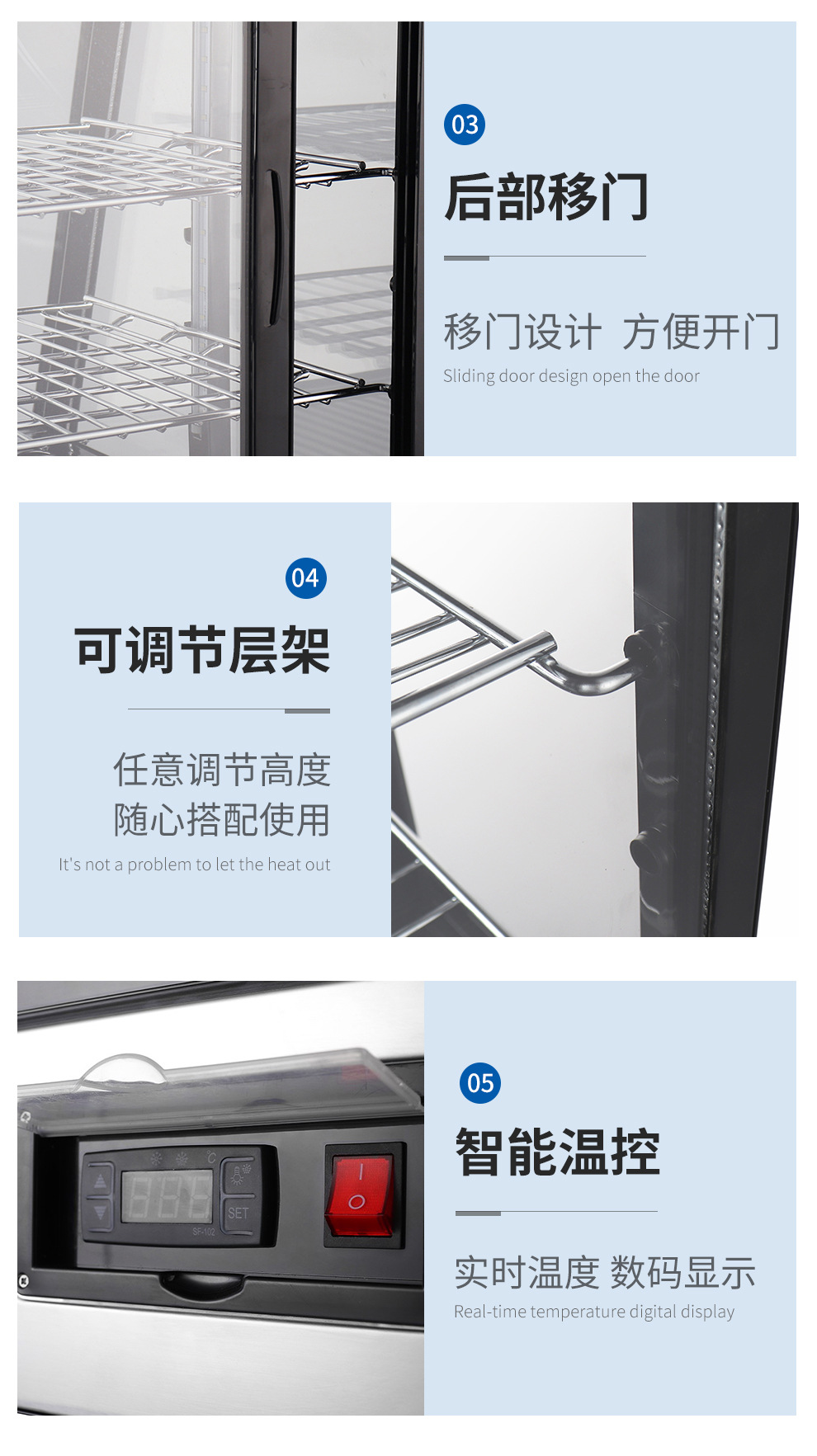 03

后部移门

移门设计 方便开门

Sliding door design open the door

04

可调节层架

任意调节高度
随心搭配使用

It's not a problem to let the heat out

SET

SF-102

05

智能温控

实时温度 数码显示

Real-time temperature digital display