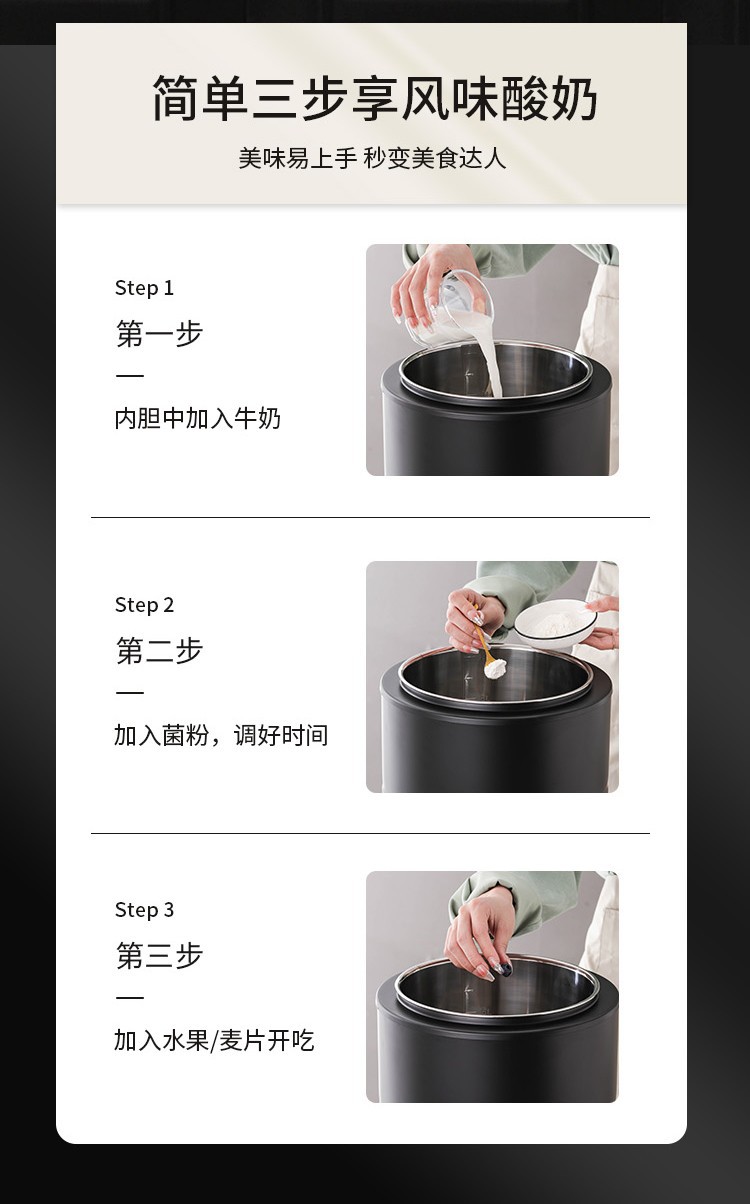 简单三步享风味酸奶

美味易上手 秒变美食达人

Step 1

第一步

—

内胆中加入牛奶

Step 2

第二步

—

加入菌粉，调好时间

Step 3

第三步

—

加入水果/麦片开吃