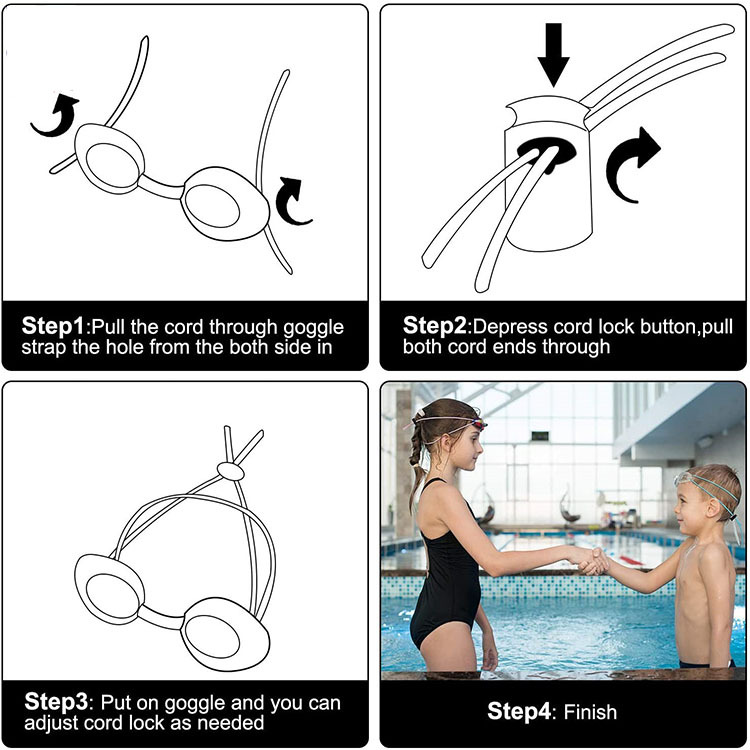 Step1:Pull the cord through goggle strap the hole from the both side in

Step2:Depress cord lock button,pull both cord ends through

Step3: Put on goggle and you can adjust cord lock as needed

Step4: Finish