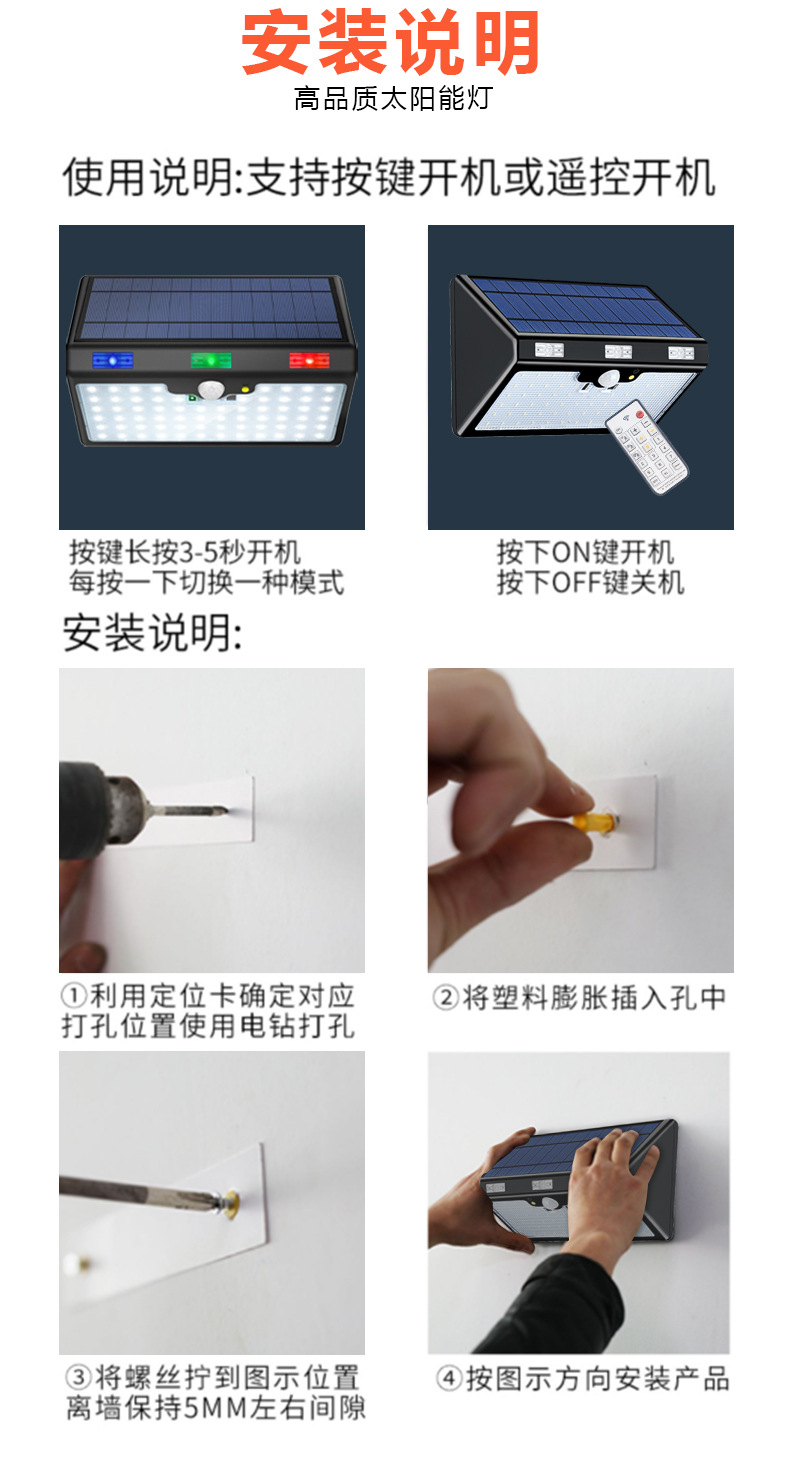 安装说明
高品质太阳能灯

使用说明:支持按键开机或遥控开机

按键长按3-5秒开机
每按一下切换一种模式

按下ON键开机
按下OFF键关机

安装说明:

①利用定位卡确定对应打孔位置使用电钻打孔

②将塑料膨胀插入孔中

③将螺丝拧到图示位置离墙保持5MM左右间隙

④按图示方向安装产品