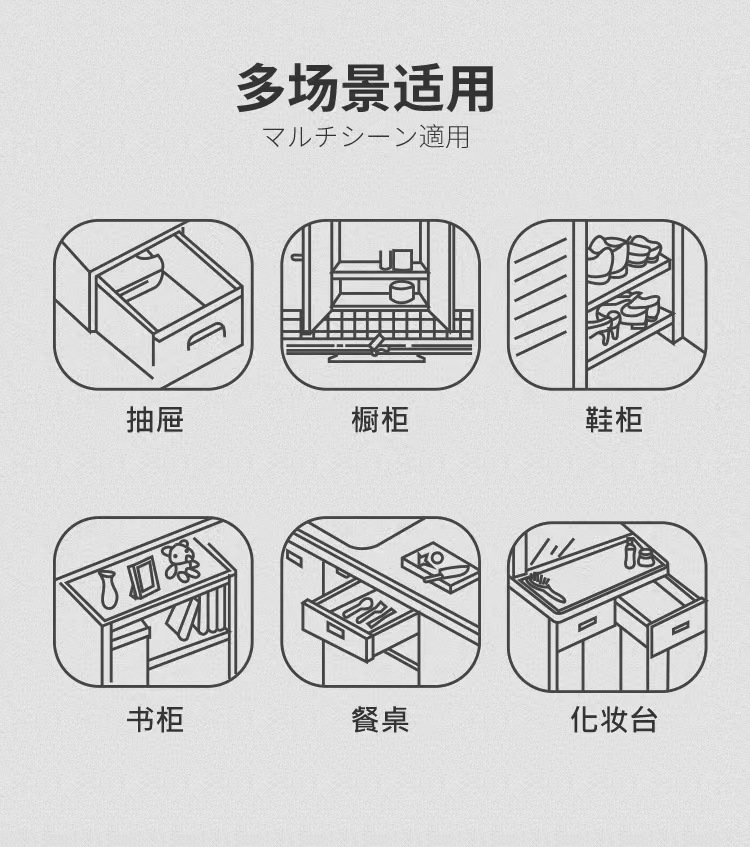 多场景适用
マルチシーン適用

抽屉

橱柜

鞋柜

书柜

餐桌

化妆台