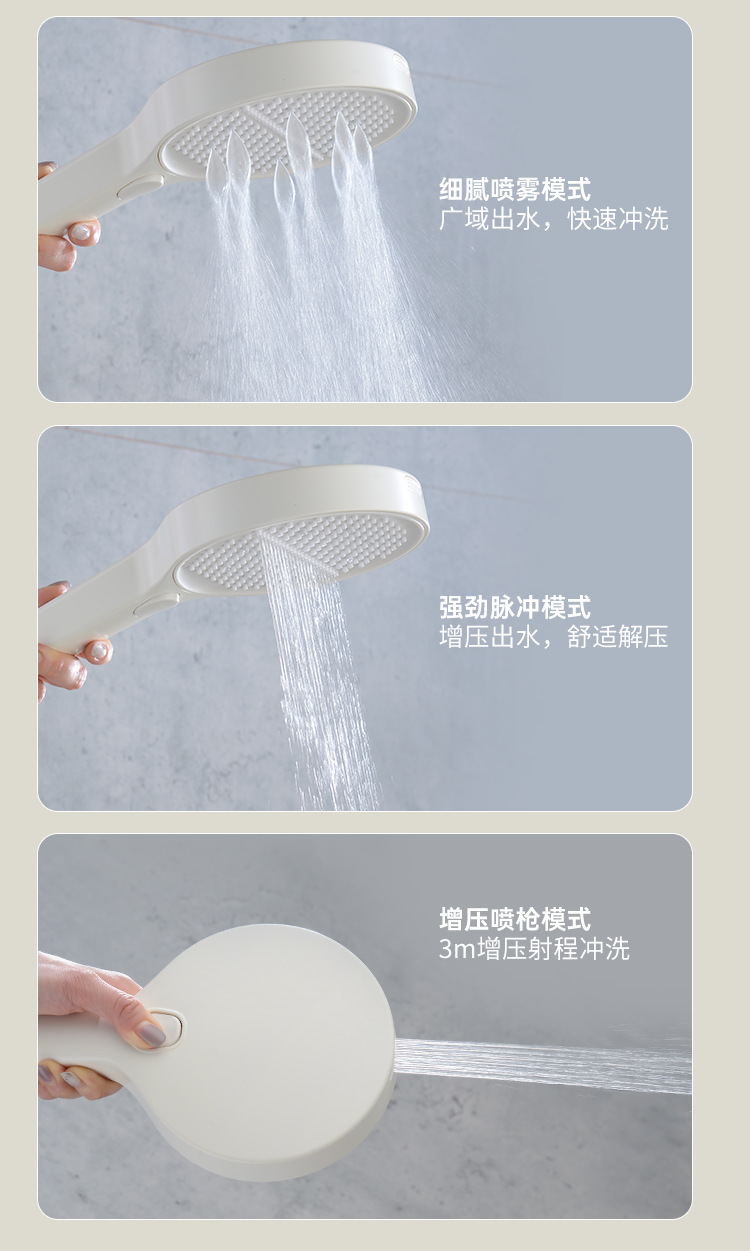 细腻喷雾模式
广域出水，快速冲洗

强劲脉冲模式
增压出水，舒适解压

增压喷枪模式
3m增压射程冲洗