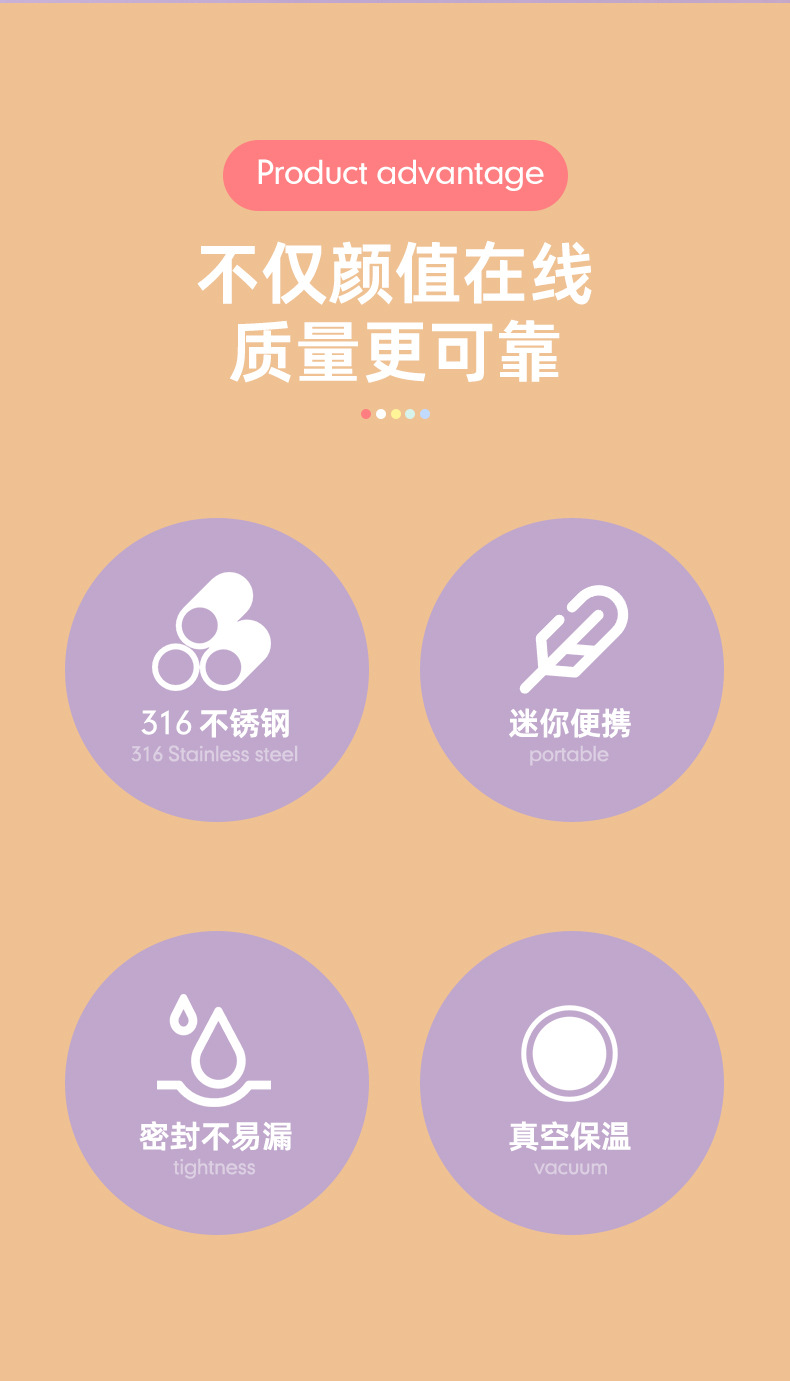 Product advantage

不仅颜值在线
质量更可靠

316不锈钢
316 Stainless steel

迷你便携
portable

密封不易漏
tightness

真空保温
vacuum