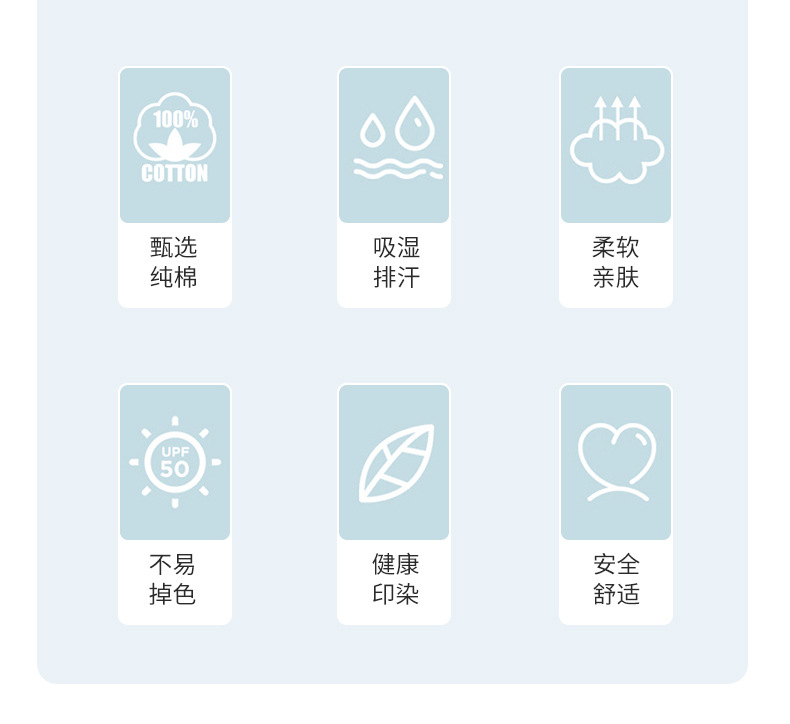 100%
COTTON

甄选
纯棉

吸湿
排汗

柔软
亲肤

UPF
50

不易
掉色

健康
印染

安全
舒适