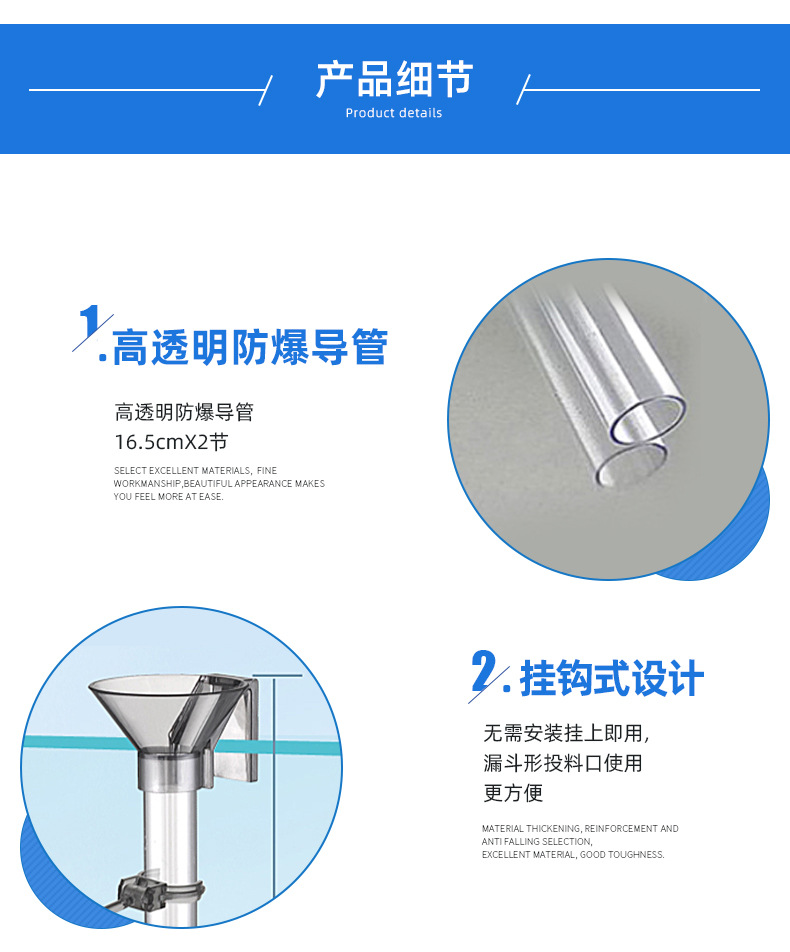 产品细节

Product details

1.高透明防爆导管

高透明防爆导管
16.5cmX2节

SELECT EXCELLENT MATERIALS, FINE WORKMANSHIP,BEAUTIFUL APPEARANCE MAKES YOU FEEL MORE AT EASE.

2.挂钩式设计

无需安装挂上即用，
漏斗形投料口使用
更方便

MATERIAL THICKENING, REINFORCEMENT AND ANTI FALLING SELECTION,
EXCELLENT MATERIAL, GOOD TOUGHNESS.