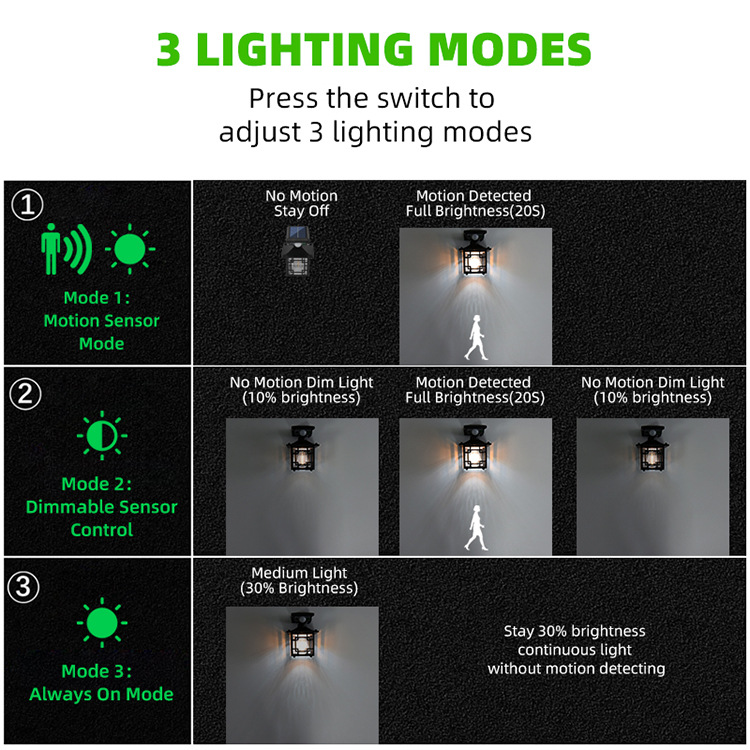 3 LIGHTING MODES

Press the switch to adjust 3 lighting modes

①

Mode 1: Motion Sensor Mode

No Motion Stay Off

Motion Detected Full Brightness(20S)

②

Mode 2: Dimmable Sensor Control

No Motion Dim Light (10% brightness)

Motion Detected Full Brightness(20S)

No Motion Dim Light (10% brightness)

③

Mode 3: Always On Mode

Medium Light (30% Brightness)

Stay 30% brightness continuous light without motion detecting