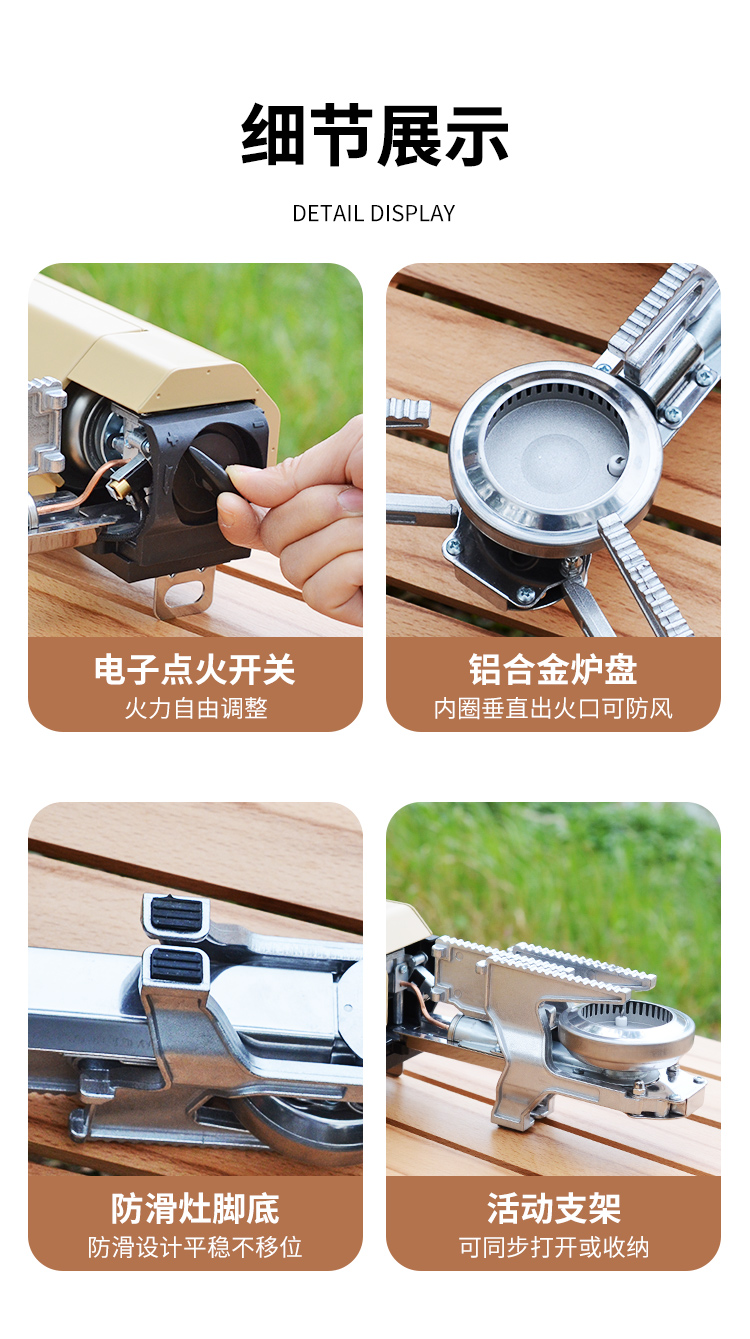 细节展示

DETAIL DISPLAY

电子点火开关
火力自由调整

铝合金炉盘
内圈垂直出火口可防风

防滑灶脚底
防滑设计平稳不移位

活动支架
可同步打开或收纳