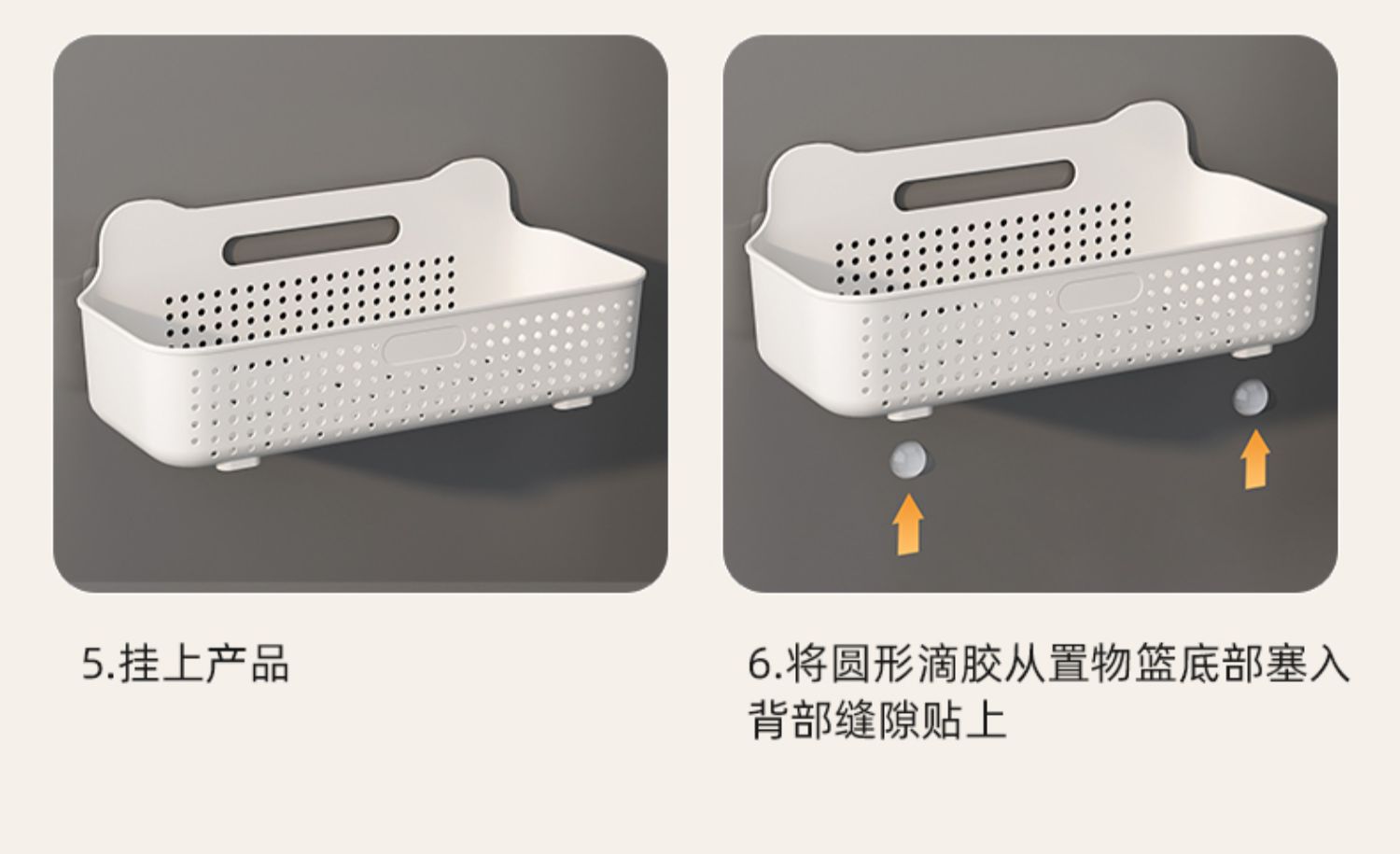 5.挂上产品

6.将圆形滴胶从置物篮底部塞入背部缝隙贴上