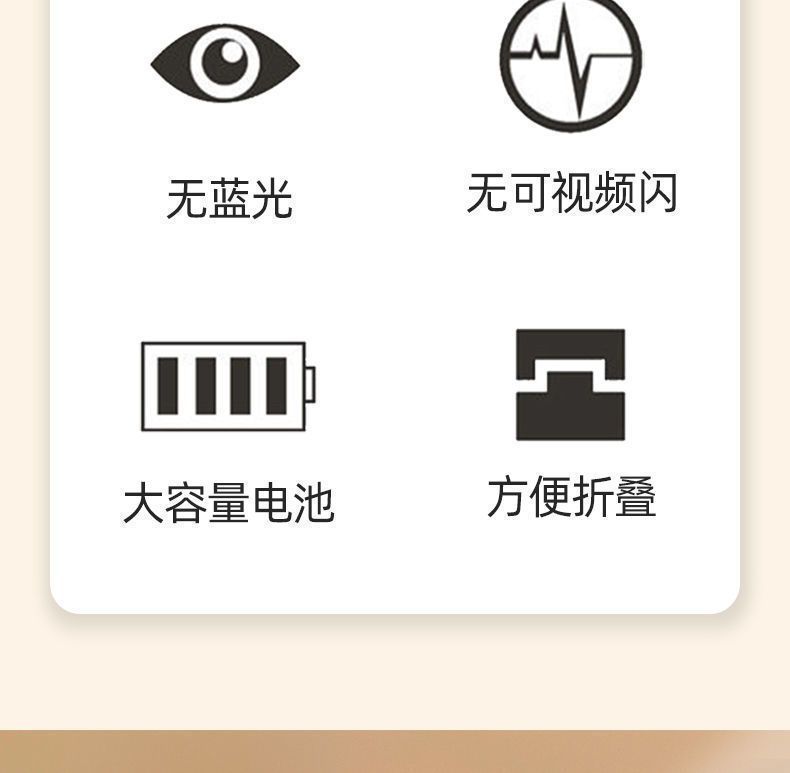 无蓝光

无可视频闪

大容量电池

方便折叠