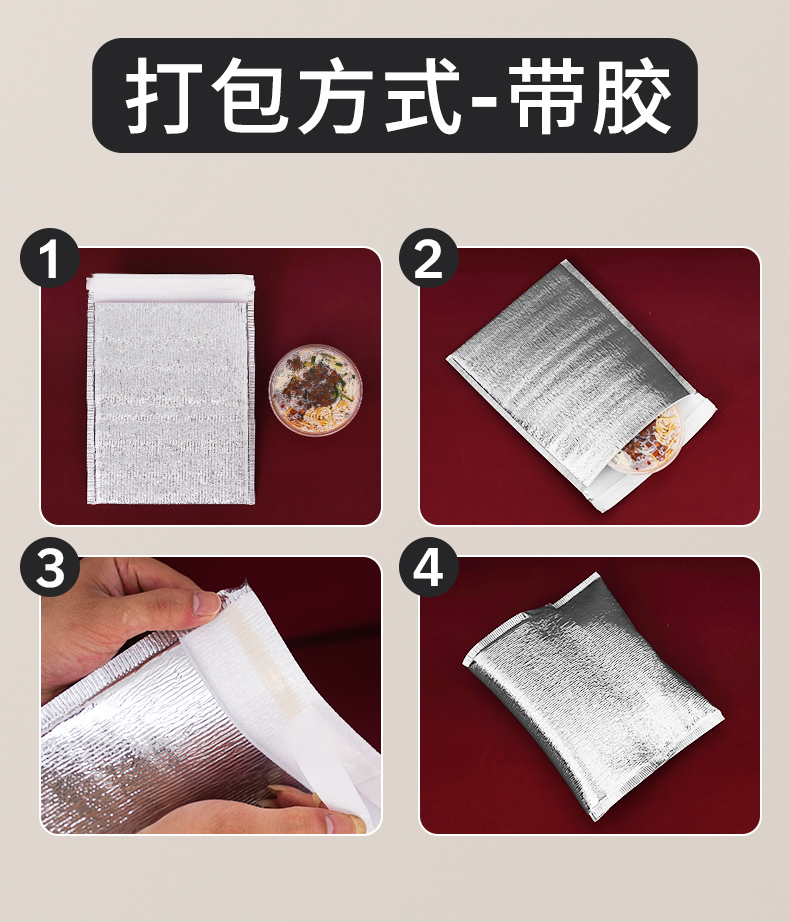 打包方式-带胶

1

2

3

4